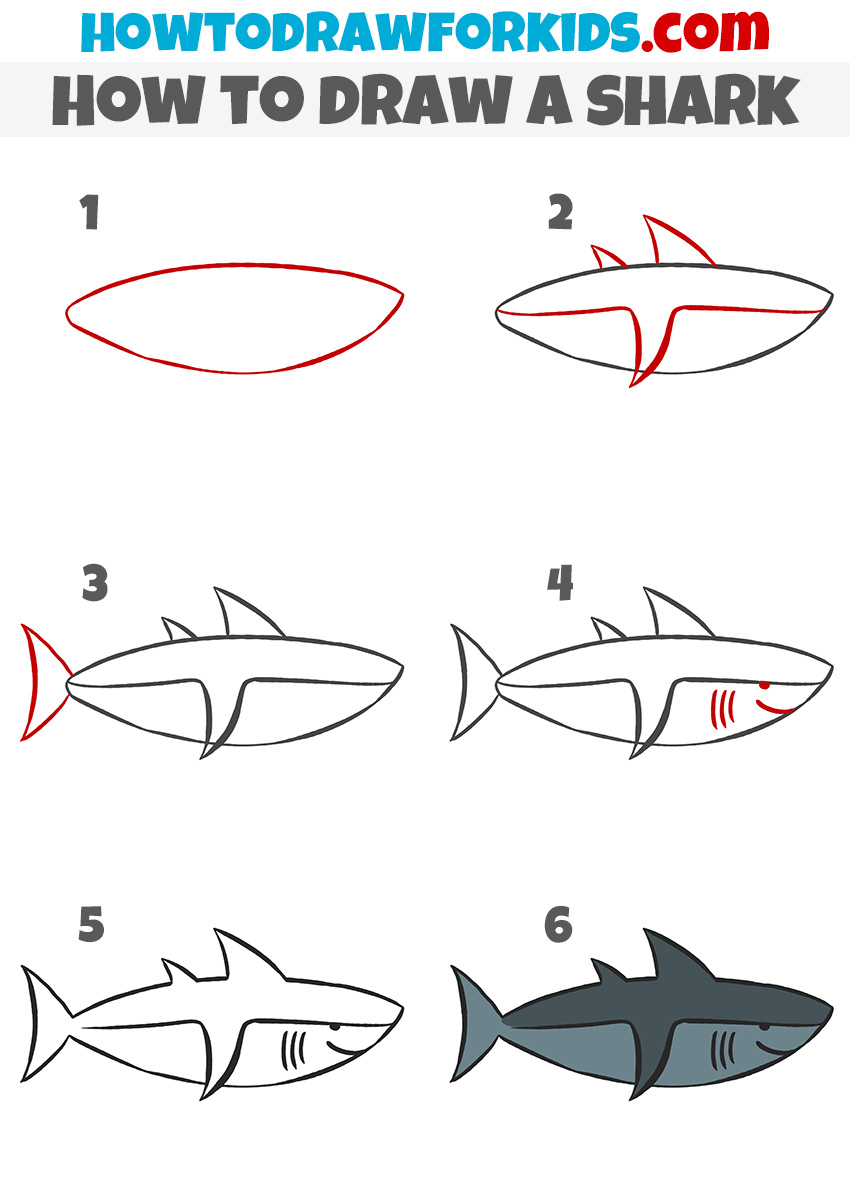 HOWTODRAWFORKIDS.com

HOW TO DRAW A SHARK

1

2

3

4

5

6