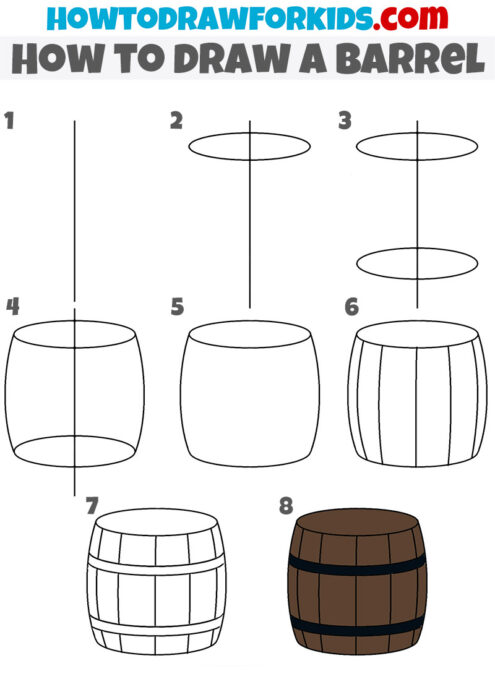 HOWTODRAWFORKIDS.com
HOW TO DRAW A BARREL

1

2

3

4

5

6

7

8