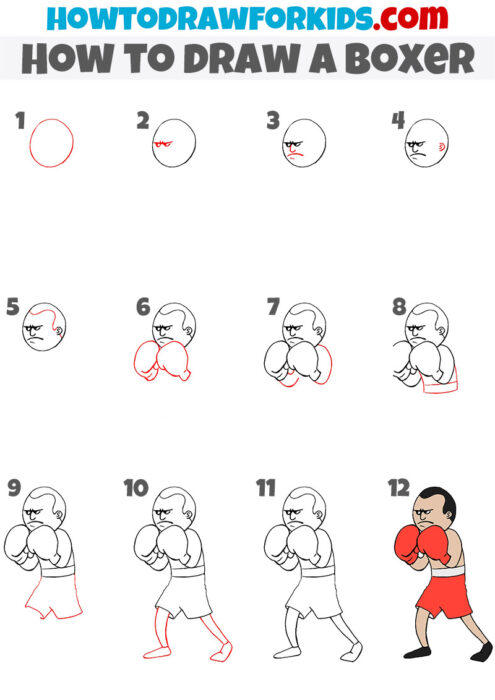 HOWTODRAWFORKIDS.com
HOW TO DRAW A BOXER

1
2
3
4

5
6
7
8

9
10
11
12