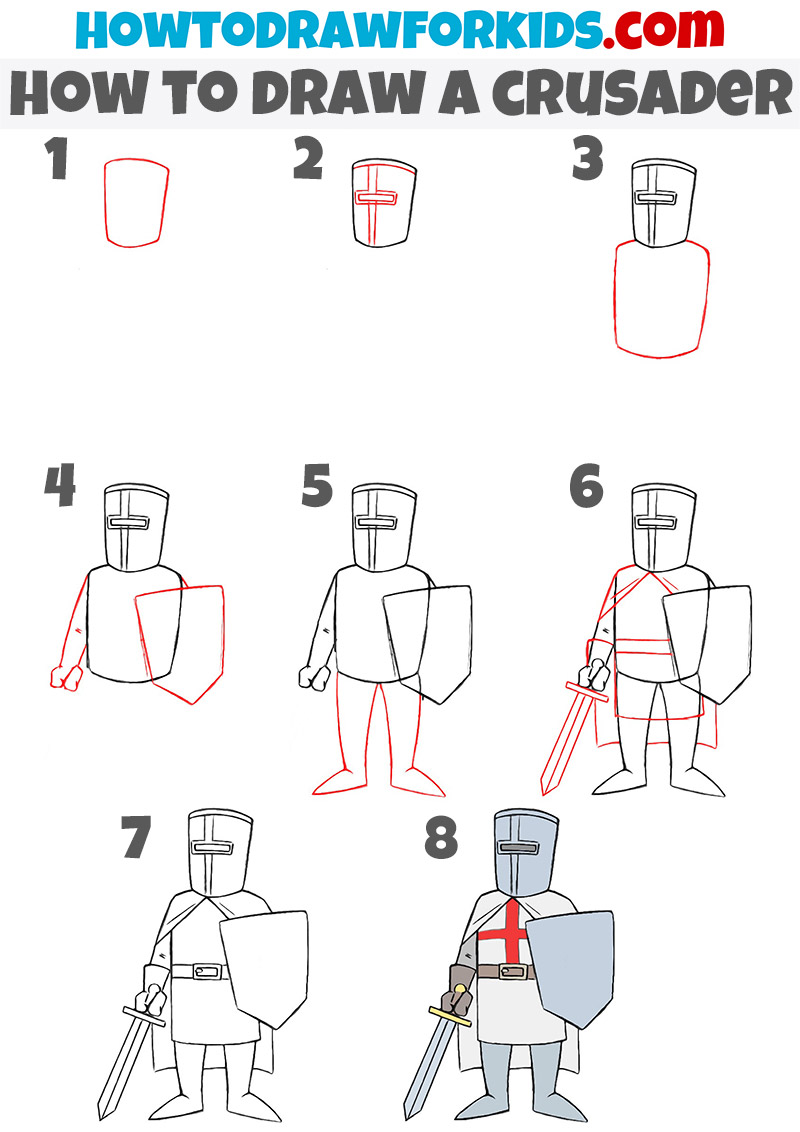 HOWTODRAWFORKIDS.com
HOW TO DRAW A CRUSADER
1
2
3
4
5
6
7
8