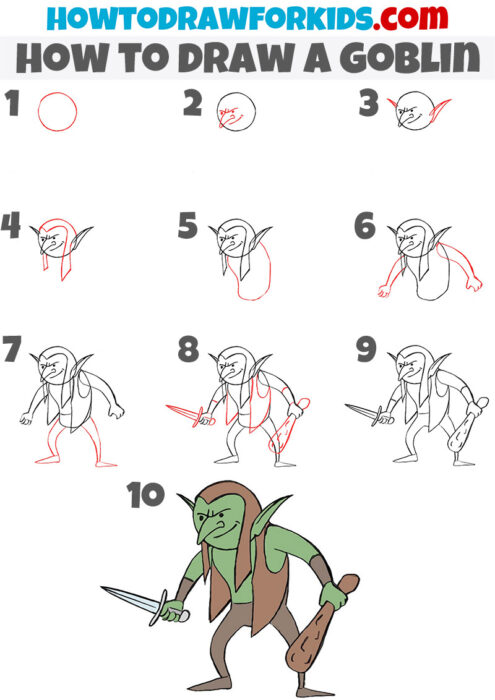 HOWTODRAWFORKIDS.com

HOW TO DRAW A GOBLIN

1

2

3

4

5

6

7

8

9

10