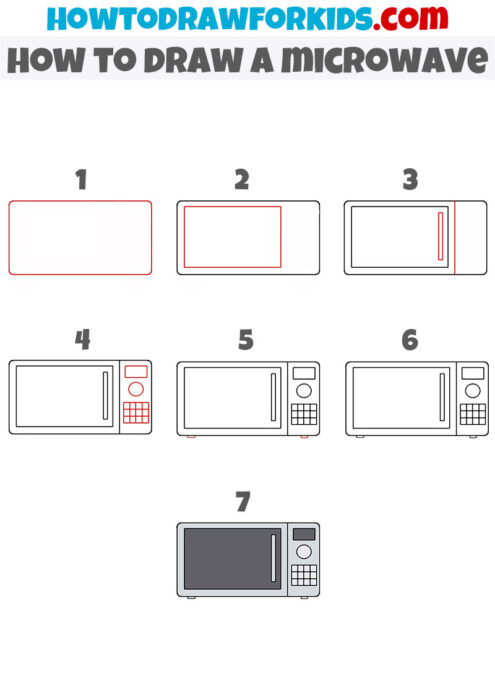 HOWTODRAWFORKIDS.com
HOW TO DRAW A MICROWAVE

1

2

3

4

5

6

7