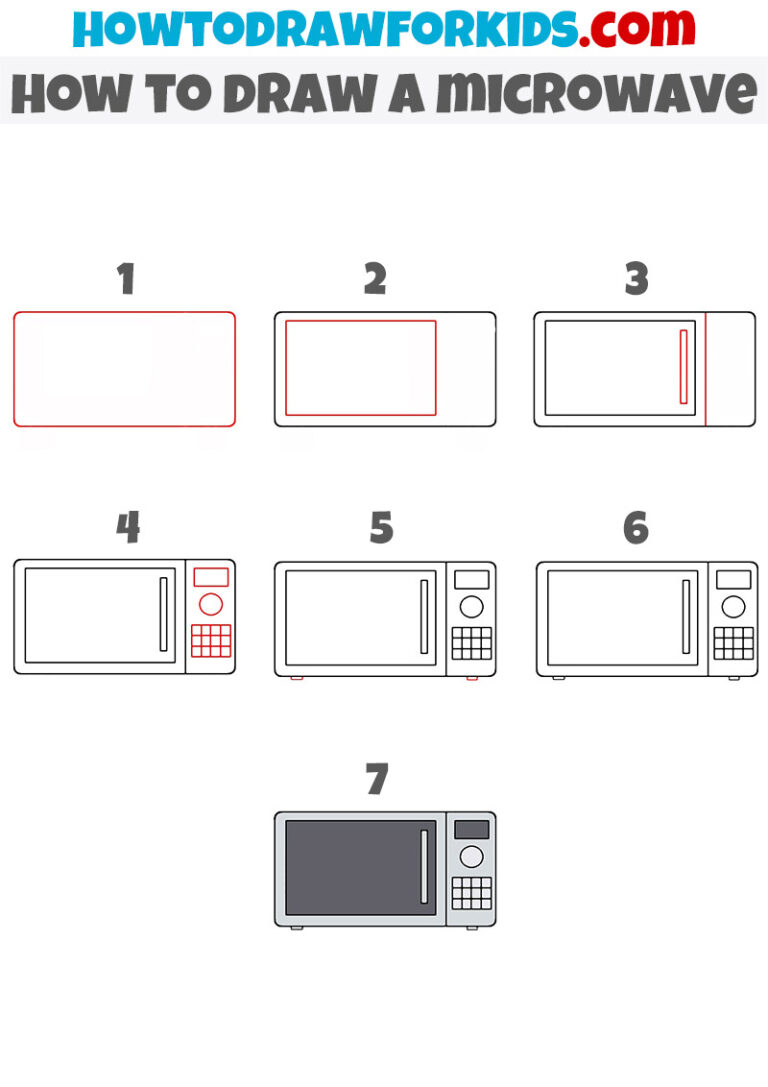 HOWTODRAWFORKIDS.com

HOW TO DRAW A MICROWAVE

1

2

3

4

5

6

7