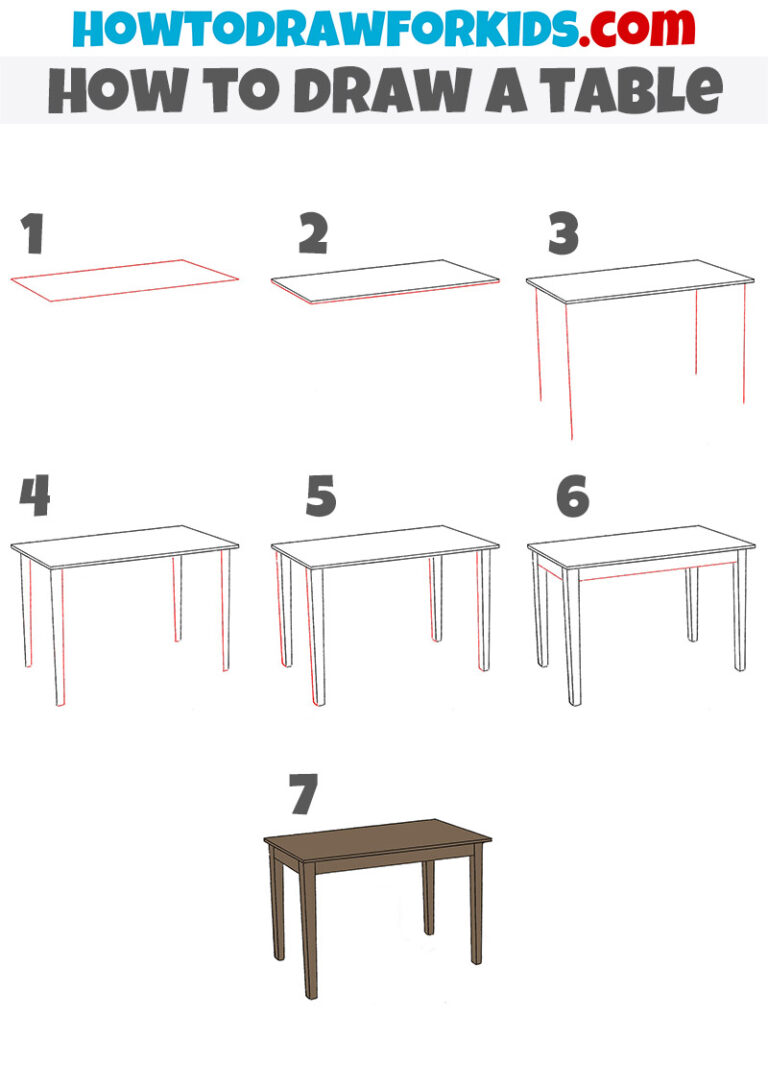 HOWTODRAWFORKIDS.com
HOW TO DRAW A TABLE

1

2

3

4

5

6

7