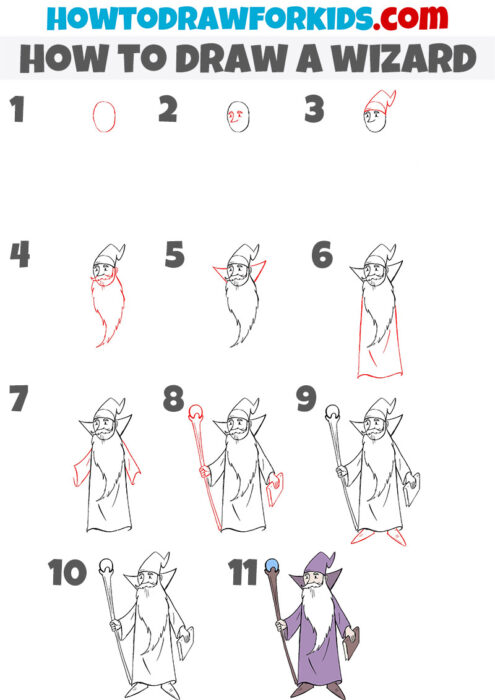 HOWTODRAWFORKIDS.com
HOW TO DRAW A WIZARD

1

2

3

4

5

6

7

8

9

10

11