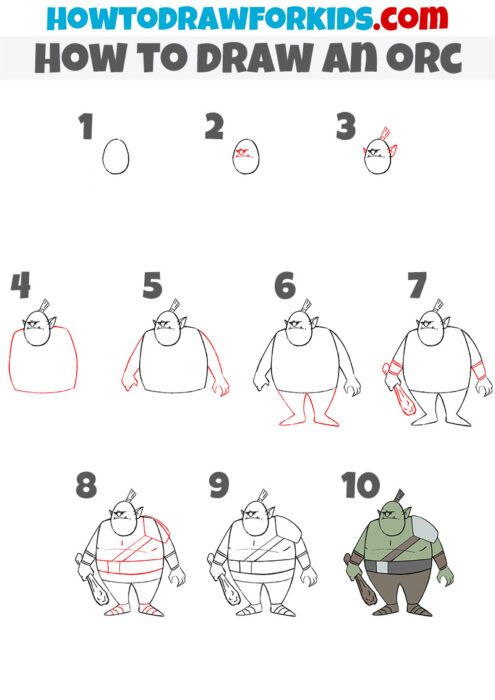 HOWTODRAWFORKIDS.com
HOW TO DRAW AN ORC

1
2
3
4
5
6
7
8
9
10