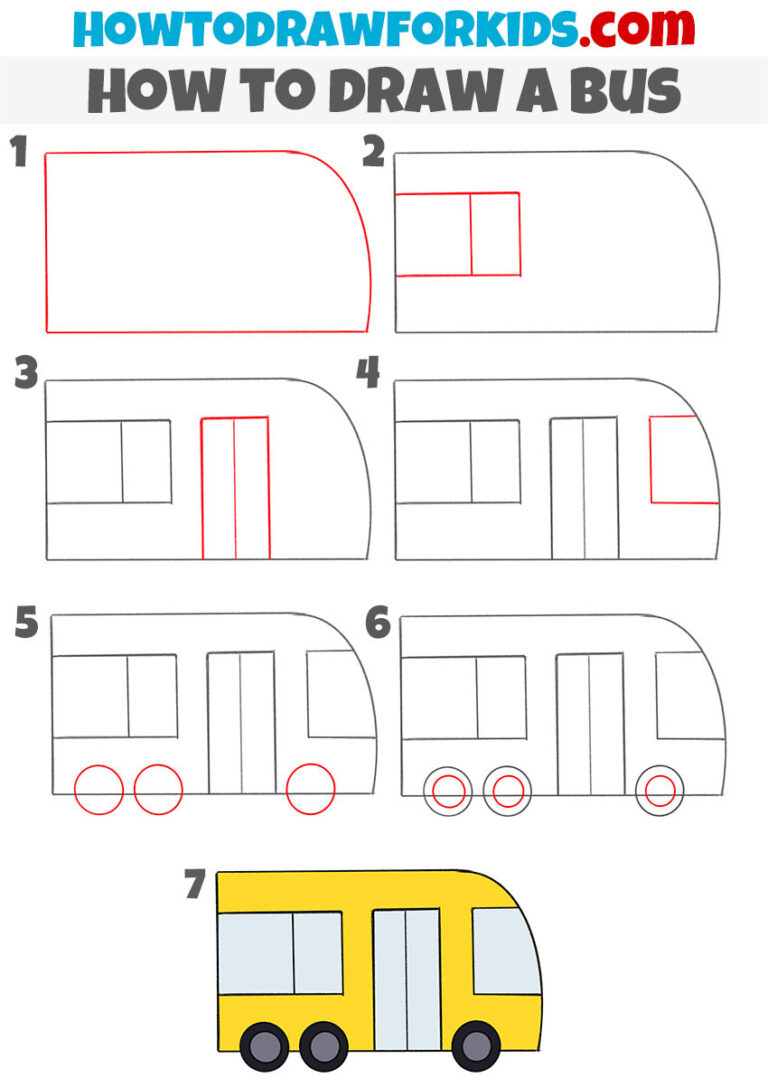 HOWTODRAWFORKIDS.com

HOW TO DRAW A BUS

1

2

3

4

5

6

7