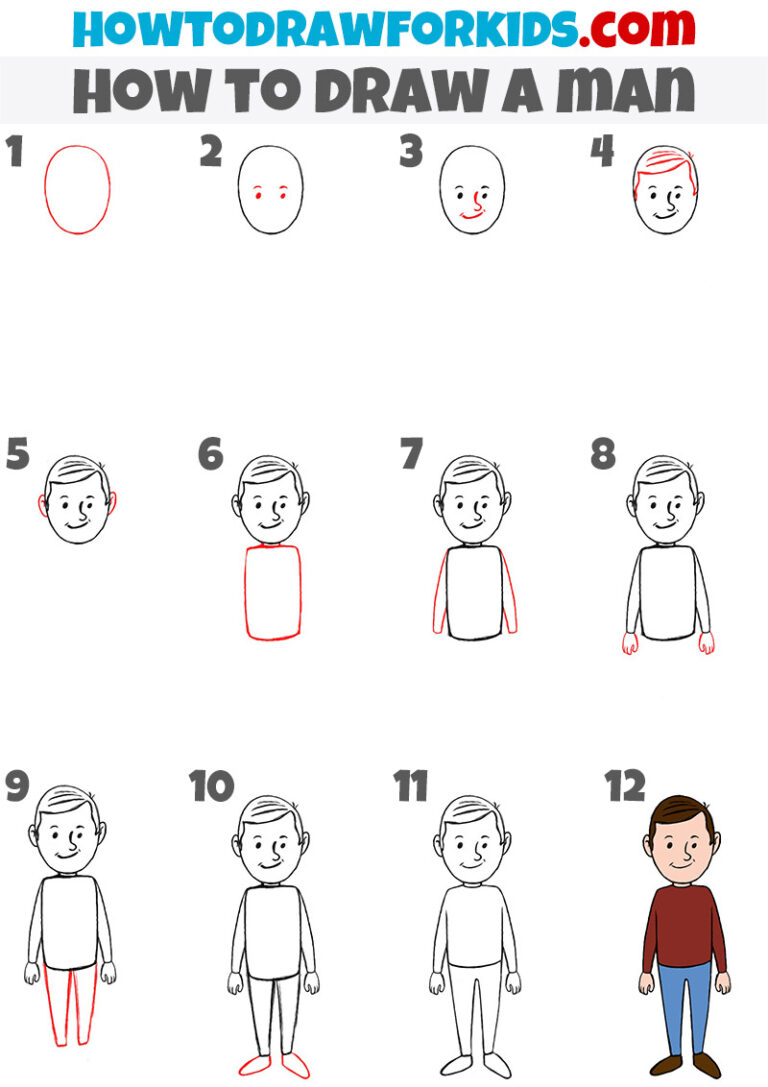 HOWTODRAWFORKIDS.com

HOW TO DRAW A MAN

1

2

3

4

5

6

7

8

9

10

11

12