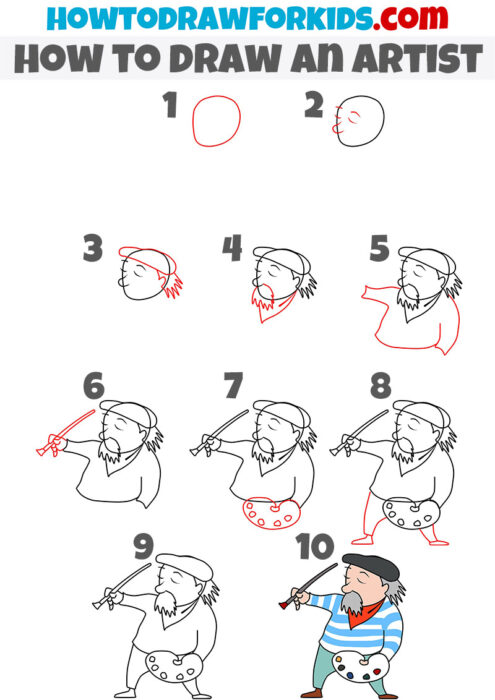 HOWTODRAWFORKIDS.com
HOW TO DRAW AN ARTIST

1
2
3
4
5
6
7
8
9
10