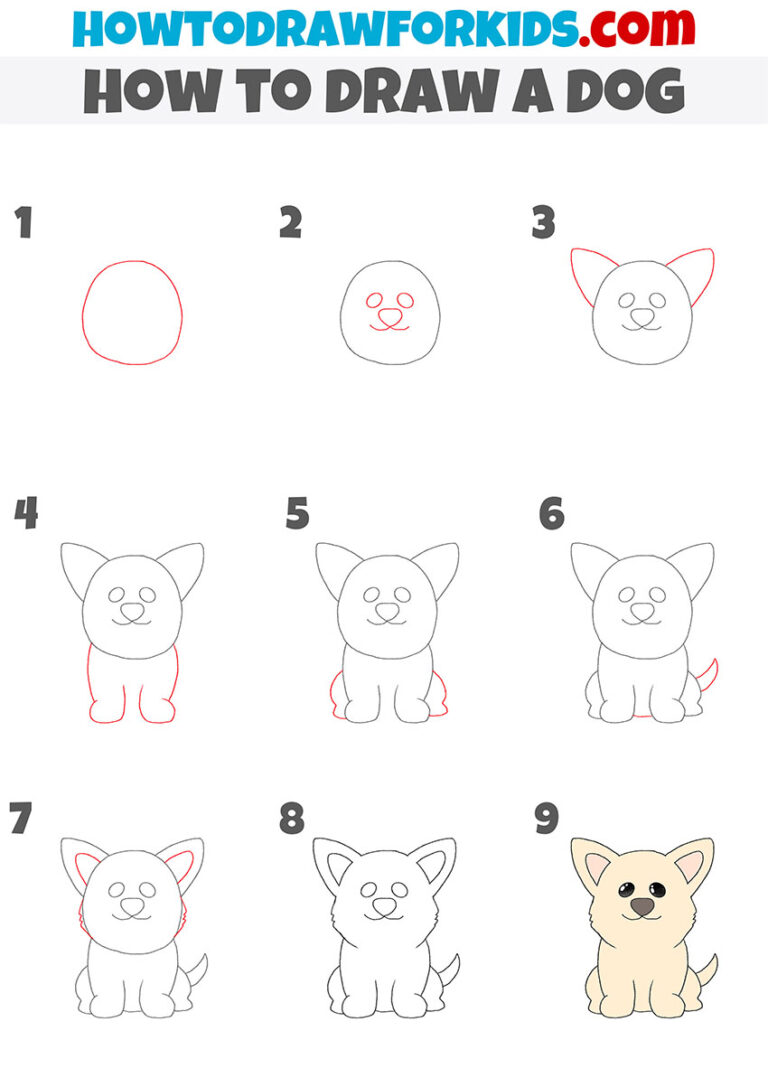 HOWTODRAWFORKIDS.com

HOW TO DRAW A DOG

1

2

3

4

5

6

7

8

9