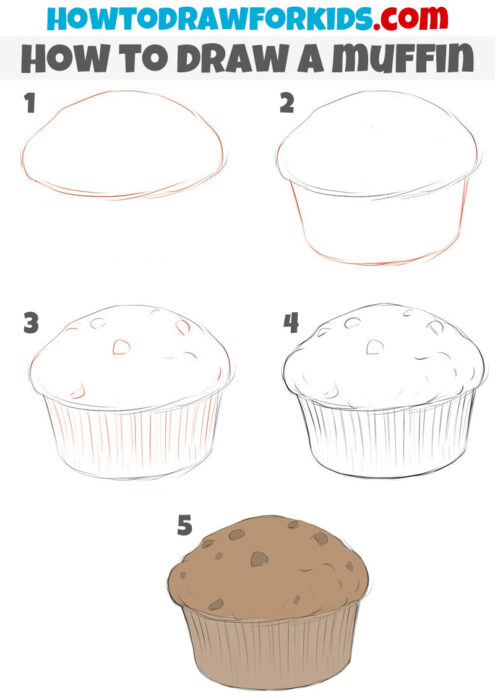 HOWTODRAWFORKIDS.com
HOW TO DRAW A MUFFIN

1

2

3

4

5