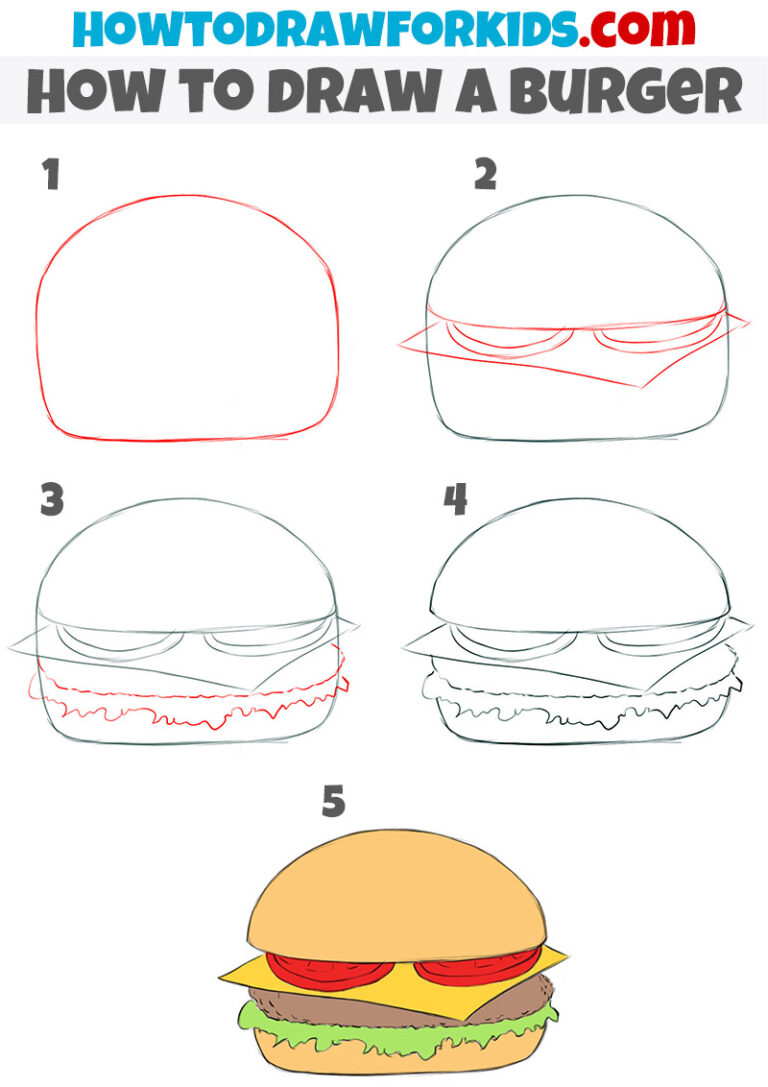 HOWTODRAWFORKIDS.com

HOW TO DRAW A BURGER

1

2

3

4

5