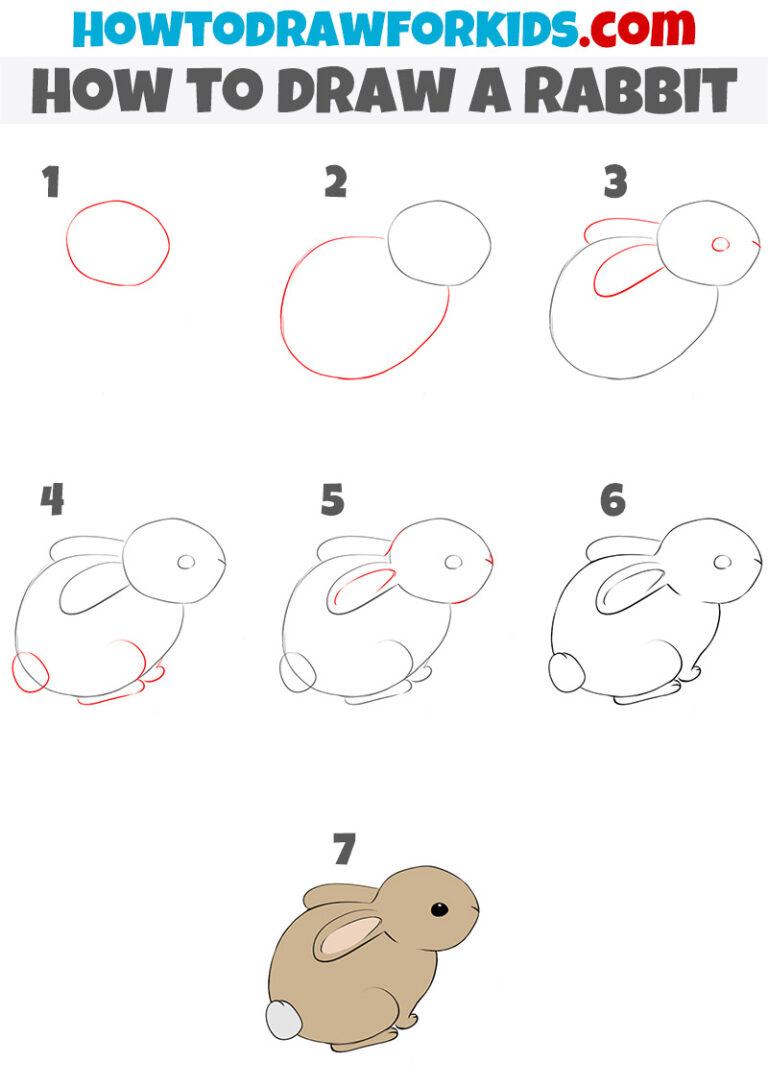 HOWTODRAWFORKIDS.com
HOW TO DRAW A RABBIT

1

2

3

4

5

6

7