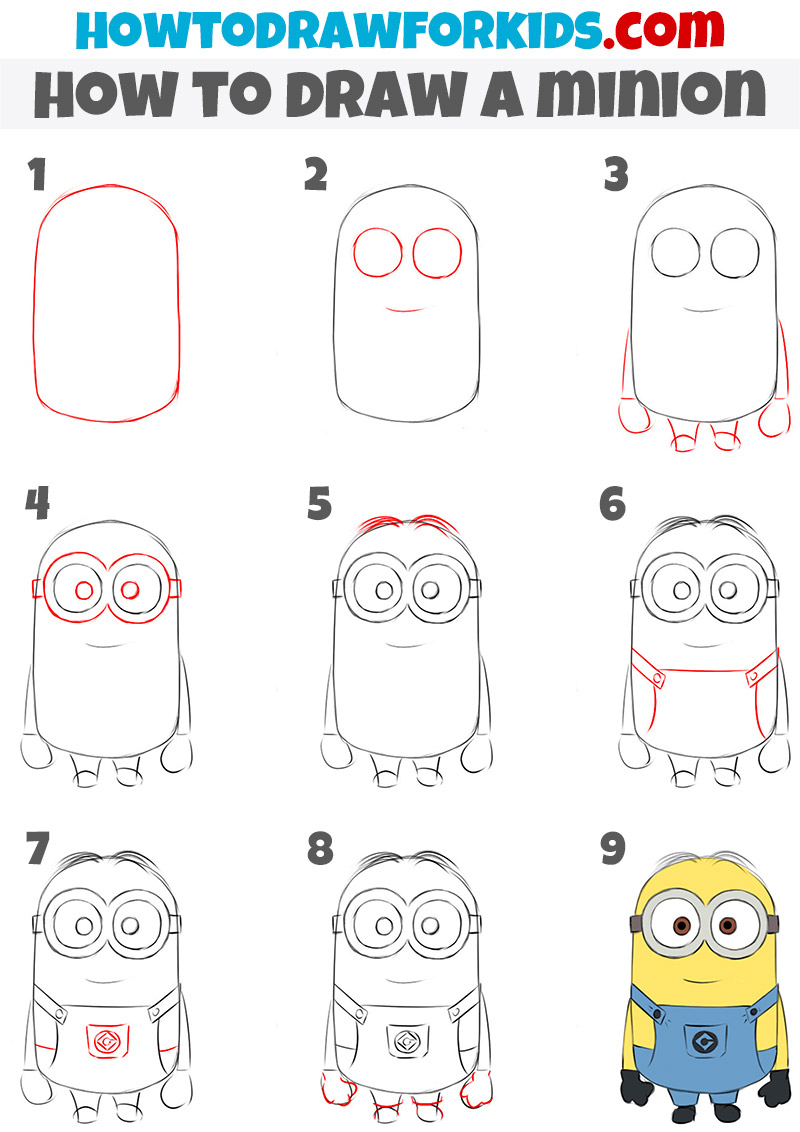 HOWTODRAWFORKIDS.com
HOW TO DRAW A MINION

1

2

3

4

5

6

7

8

9