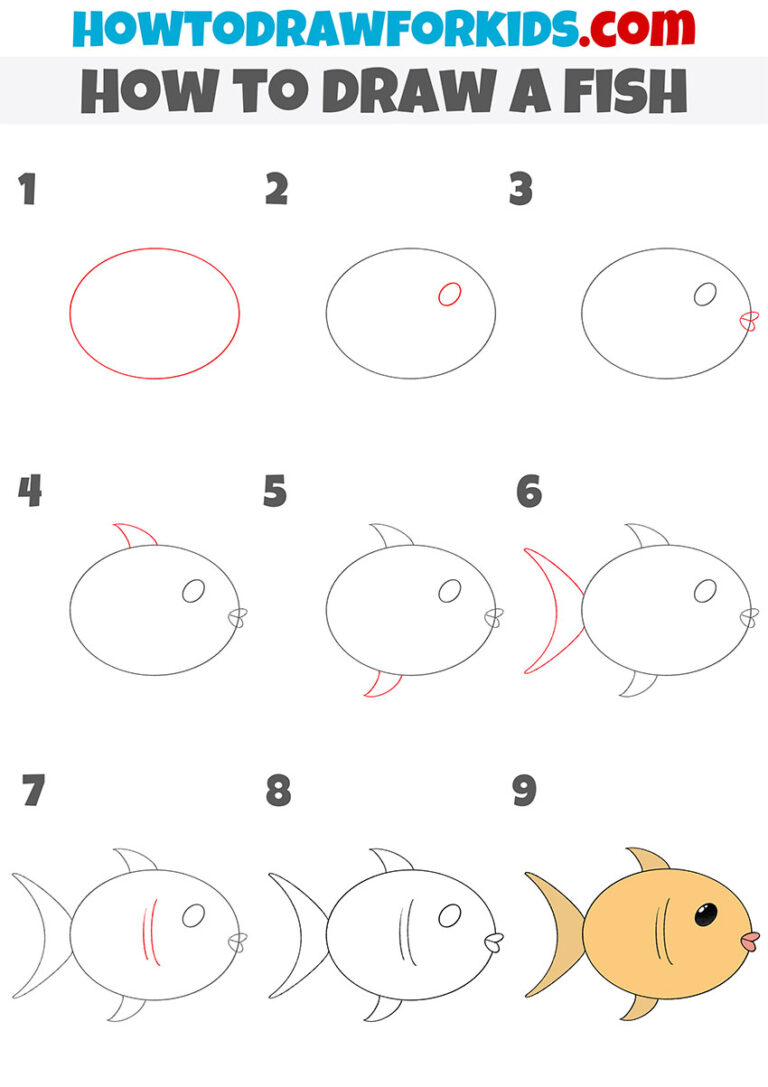 HOWTODRAWFORKIDS.com

HOW TO DRAW A FISH

1

2

3

4

5

6

7

8

9