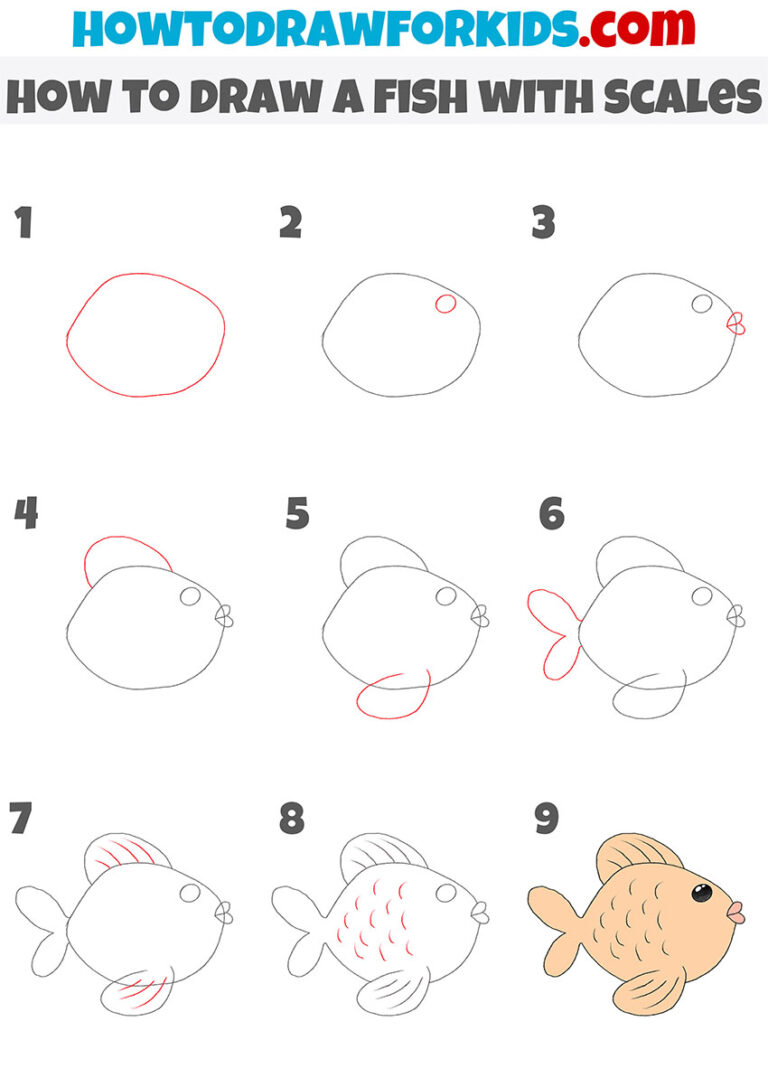 HOWTODRAWFORKIDS.com

HOW TO DRAW A FISH WITH SCALES

1

2

3

4

5

6

7

8

9