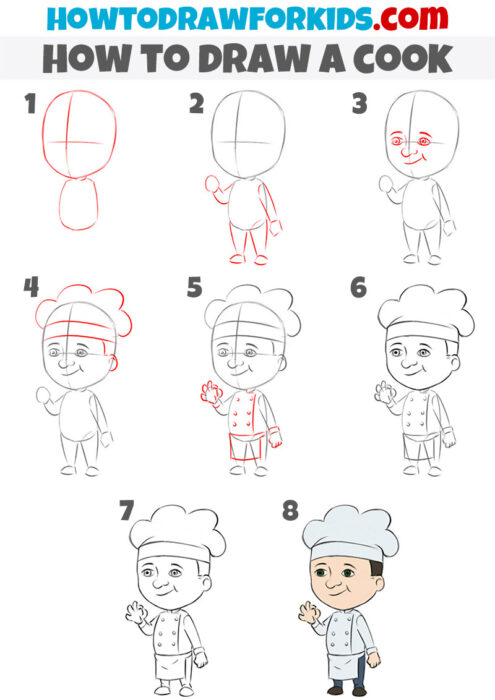 HOWTODRAWFORKIDS.com

HOW TO DRAW A COOK

1

2

3

4

5

6

7

8