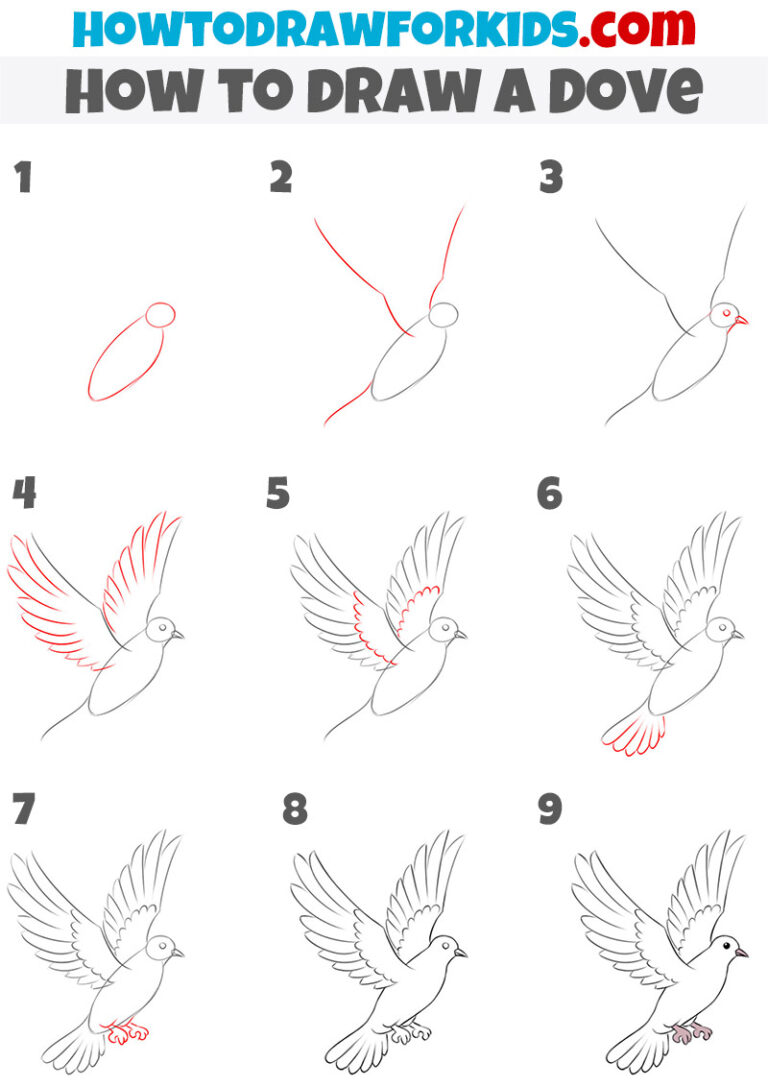 HOWTODRAWFORKIDS.com
HOW TO DRAW A DOVE

1

2

3

4

5

6

7

8

9