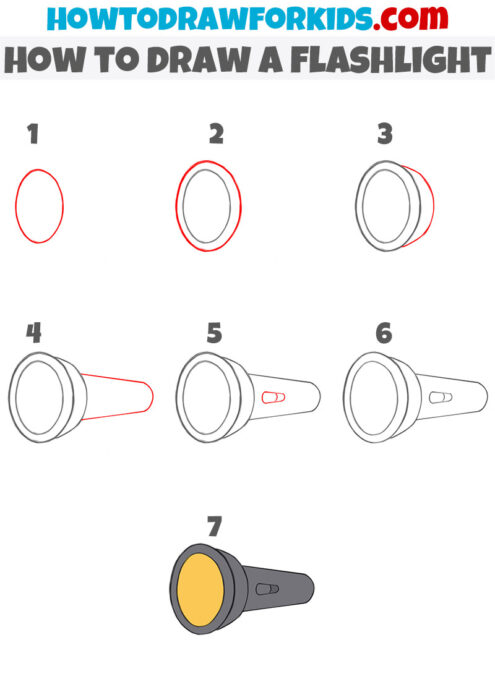 HOWTODRAWFORKIDS.com
HOW TO DRAW A FLASHLIGHT

1

2

3

4

5

6

7