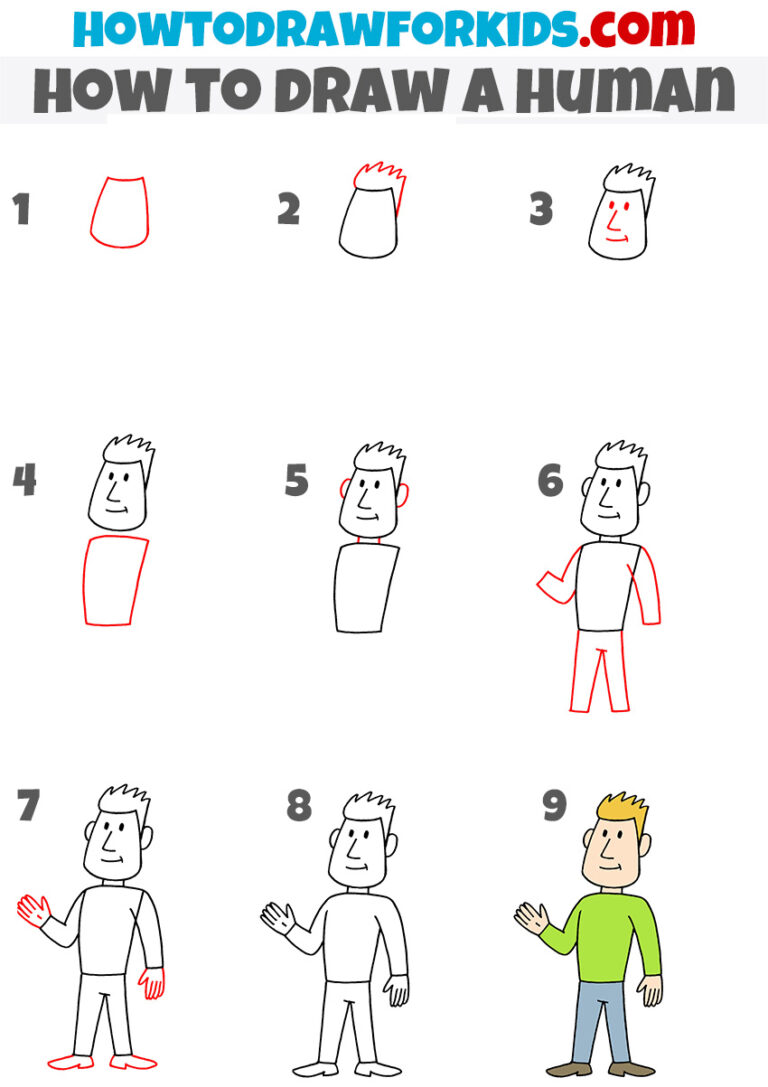 HOWTODRAWFORKIDS.com
HOW TO DRAW A HUMAN

1
2
3
4
5
6
7
8
9