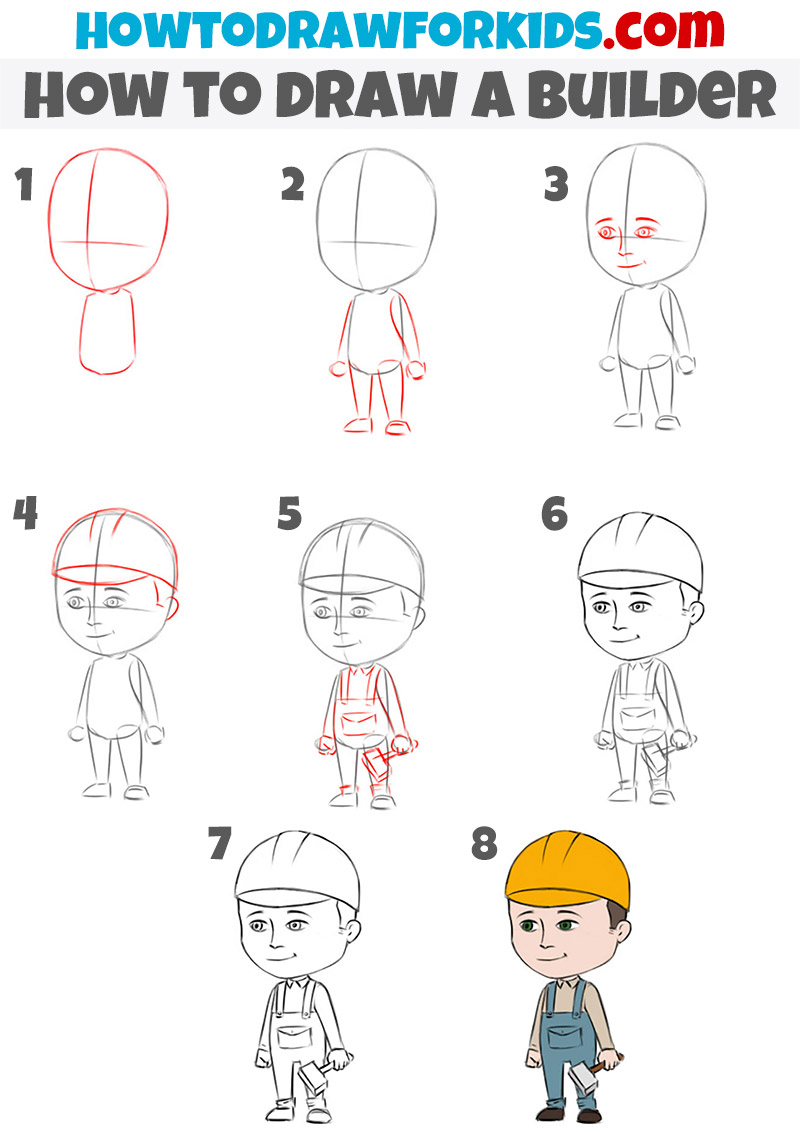 HOWTODRAWFORKIDS.com

HOW TO DRAW A BUILDER

1

2

3

4

5

6

7

8