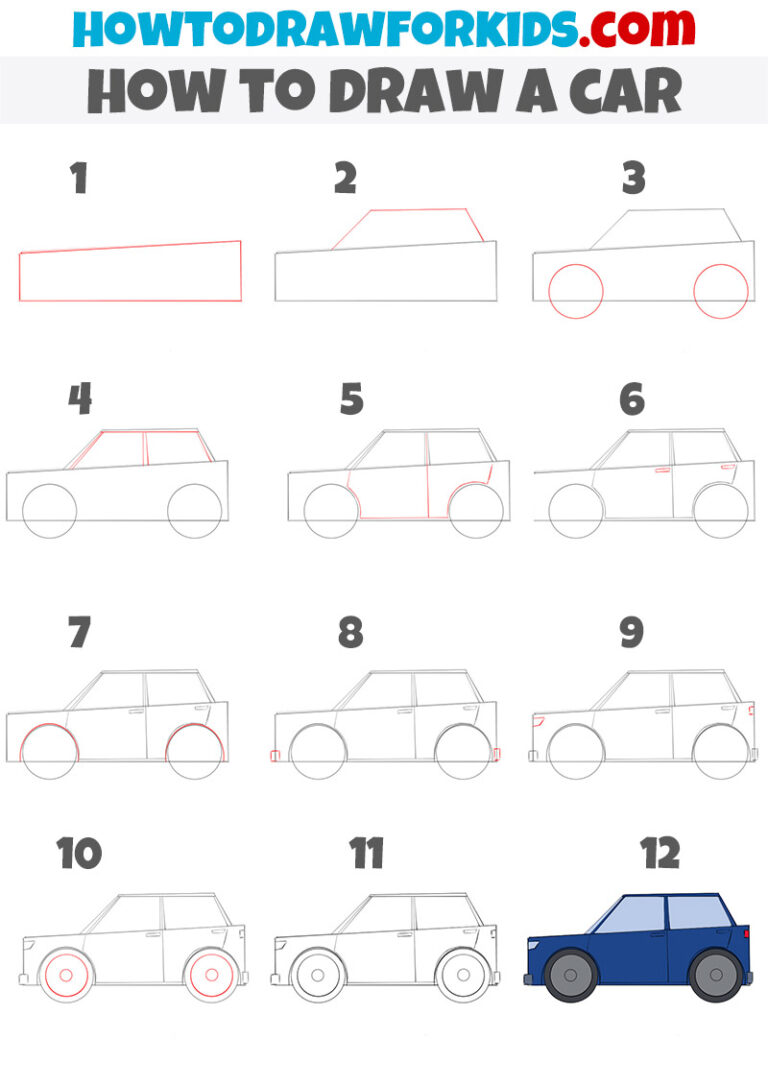 HOWTODRAWFORKIDS.com

HOW TO DRAW A CAR

1

2

3

4

5

6

7

8

9

10

11

12