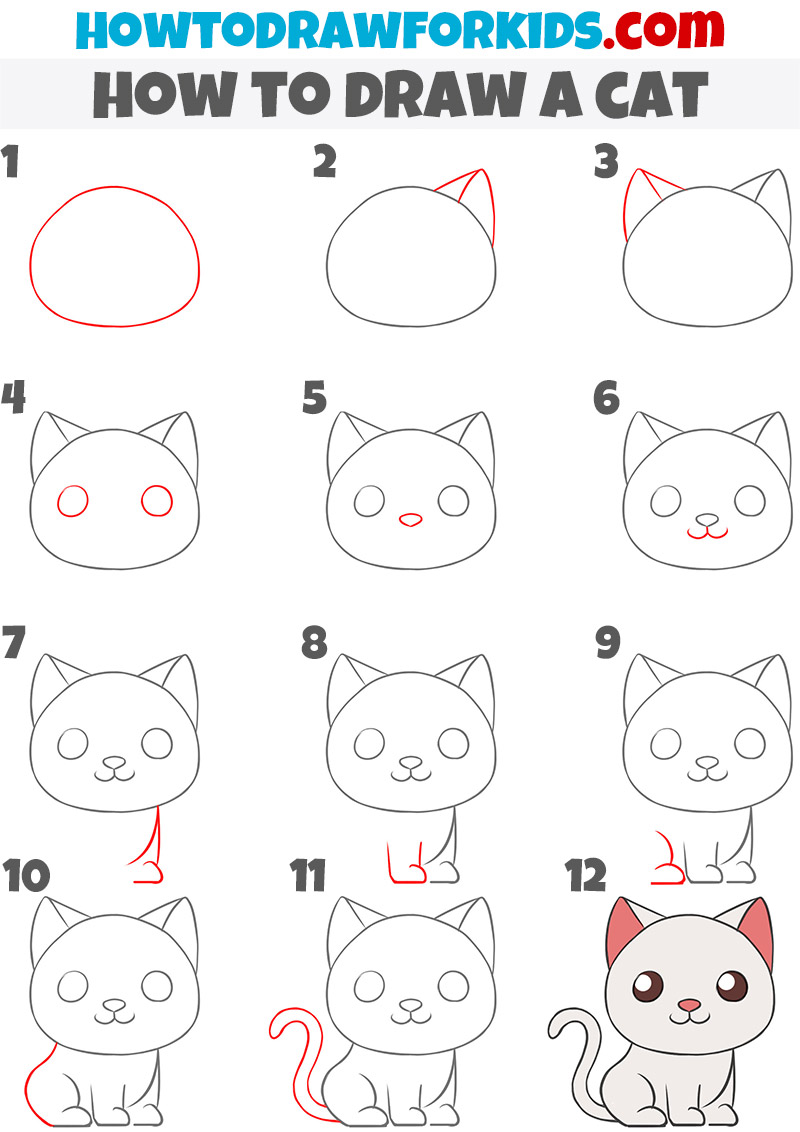 HOWTODRAWFORKIDS.com

HOW TO DRAW A CAT

1

2

3

4

5

6

7

8

9

10

11

12