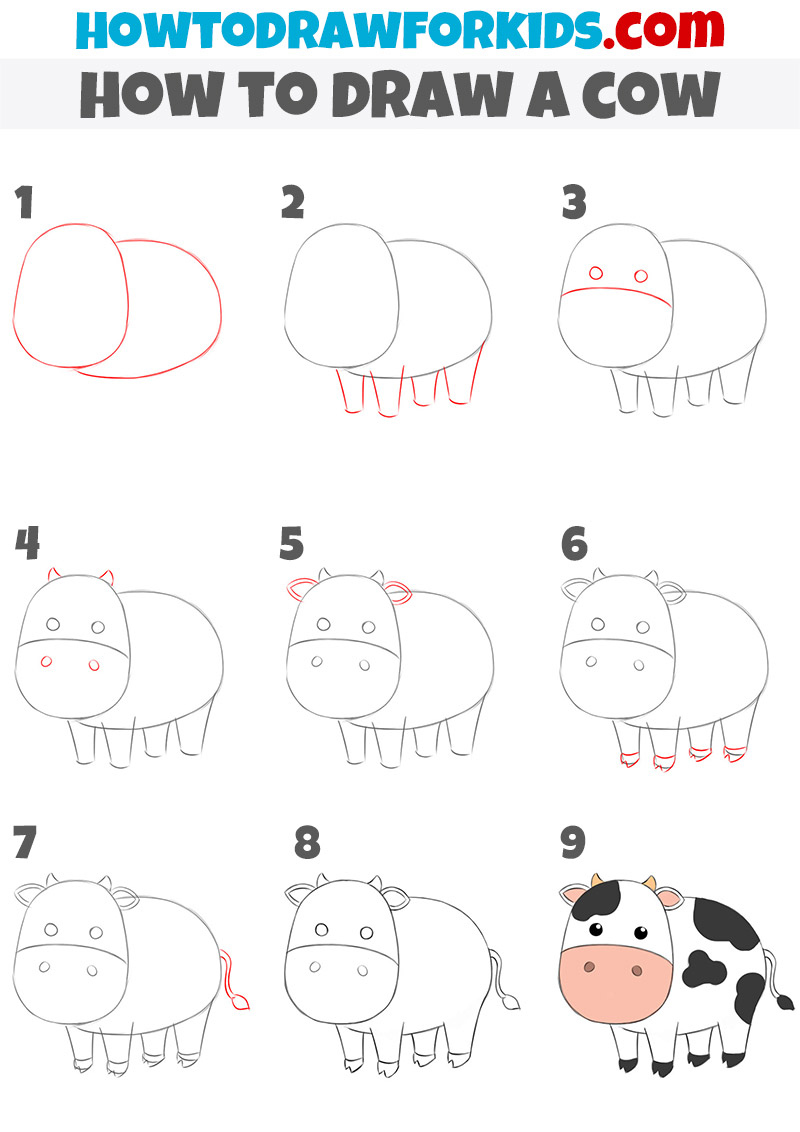 HOWTODRAWFORKIDS.com
HOW TO DRAW A COW

1

2

3

4

5

6

7

8

9