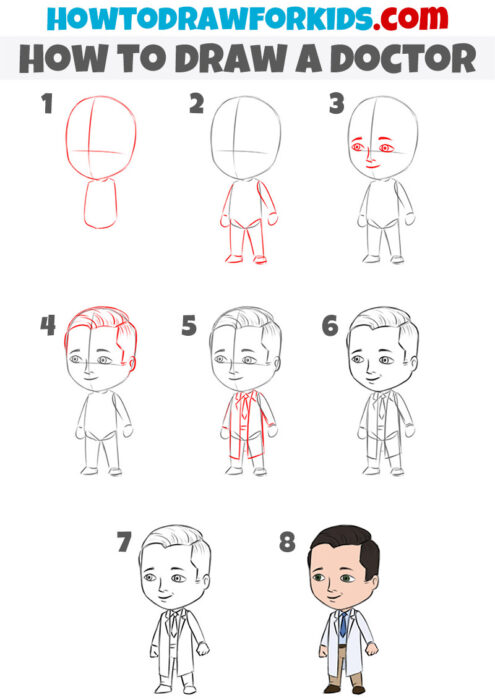 HOWTODRAWFORKIDS.com

HOW TO DRAW A DOCTOR

1

2

3

4

5

6

7

8