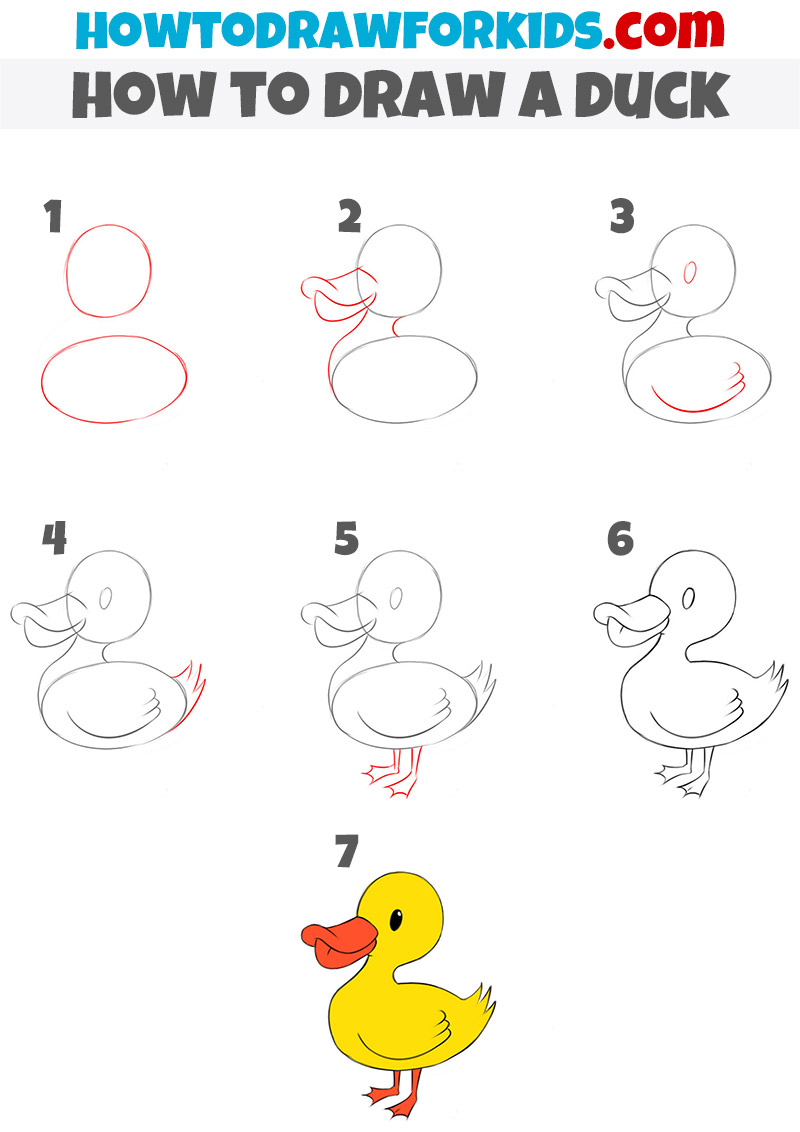 HOWTODRAWFORKIDS.com
HOW TO DRAW A DUCK

1

2

3

4

5

6

7