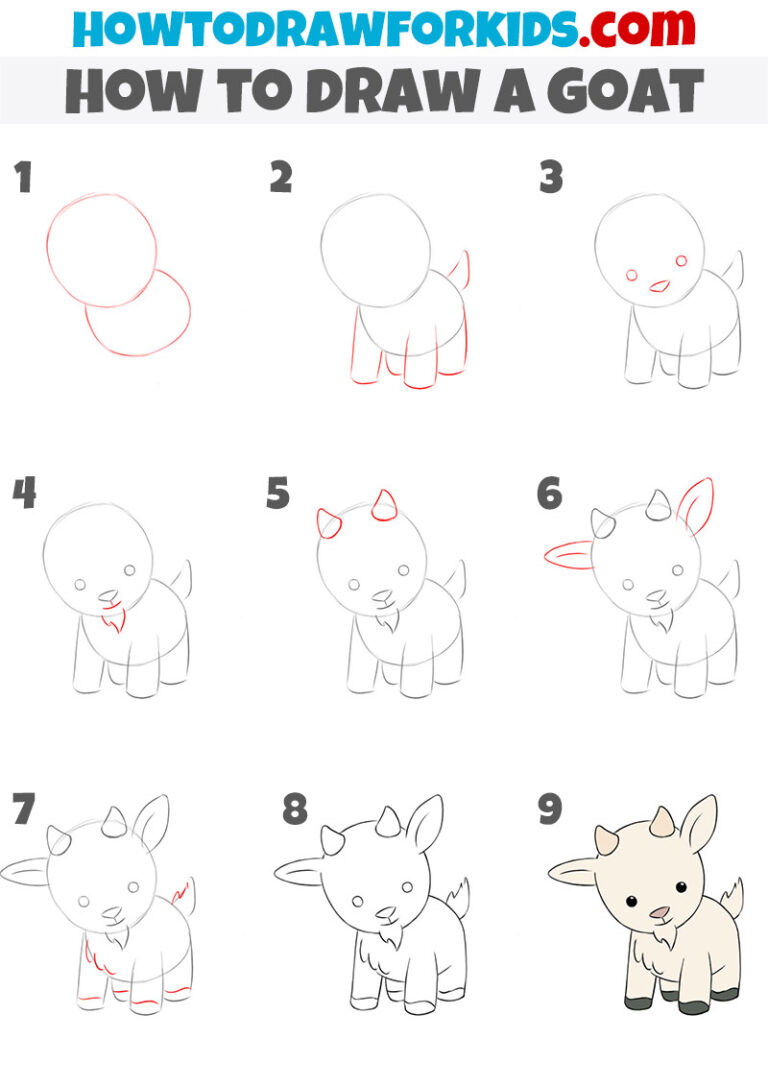 HOWTODRAWFORKIDS.com
HOW TO DRAW A GOAT

1

2

3

4

5

6

7

8

9