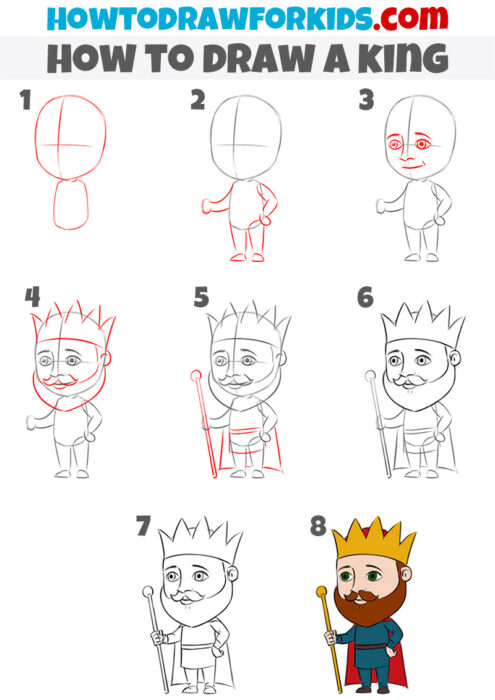 HOWTODRAWFORKIDS.com
HOW TO DRAW A KING

1
2
3
4
5
6
7
8