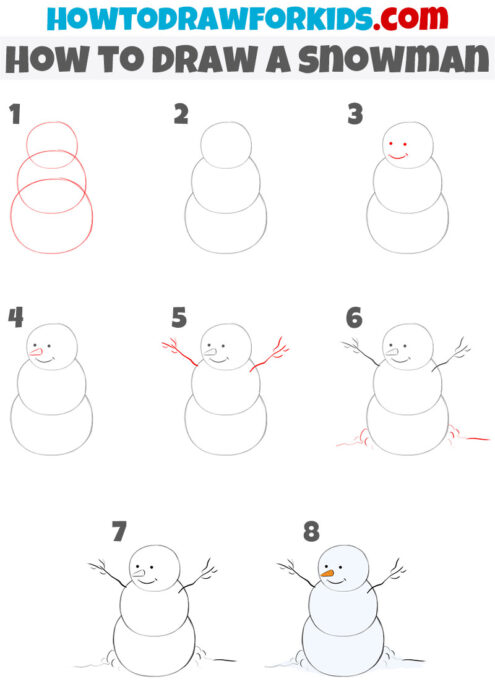 HOWTODRAWFORKIDS.com

HOW TO DRAW A SNOWMAN

1

2

3

4

5

6

7

8