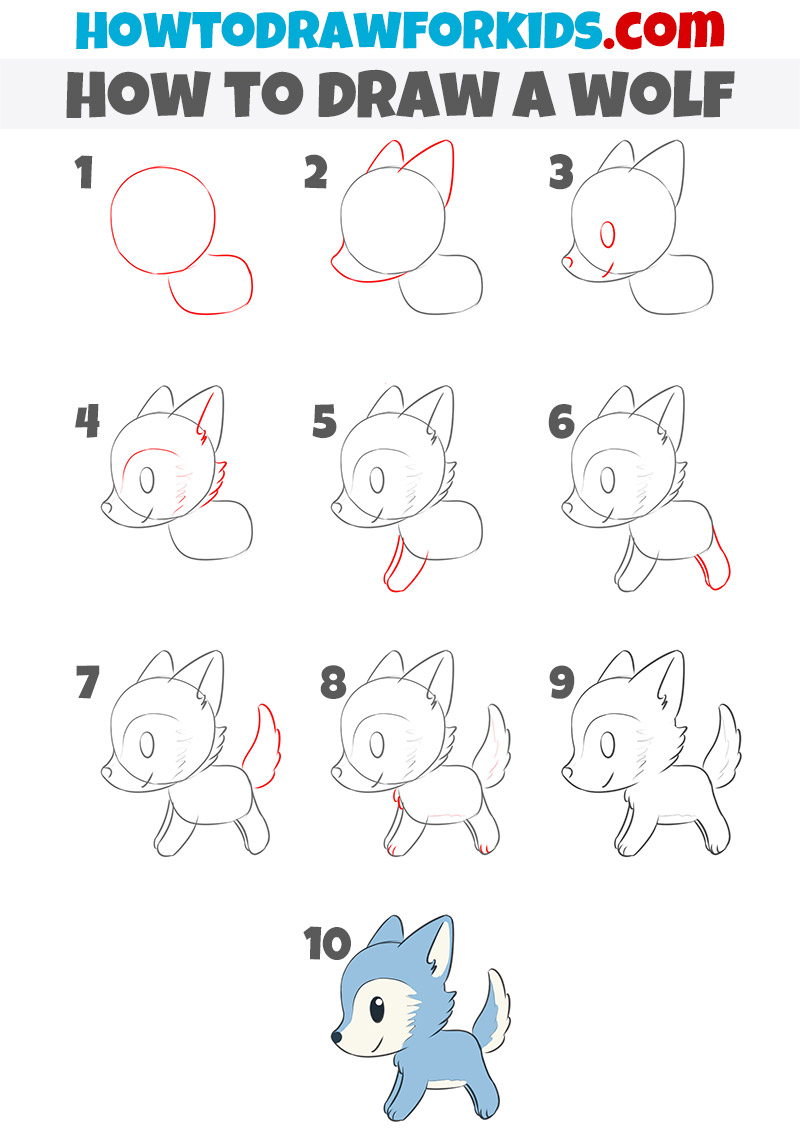 HOWTODRAWFORKIDS.com
HOW TO DRAW A WOLF

1
2
3
4
5
6
7
8
9
10