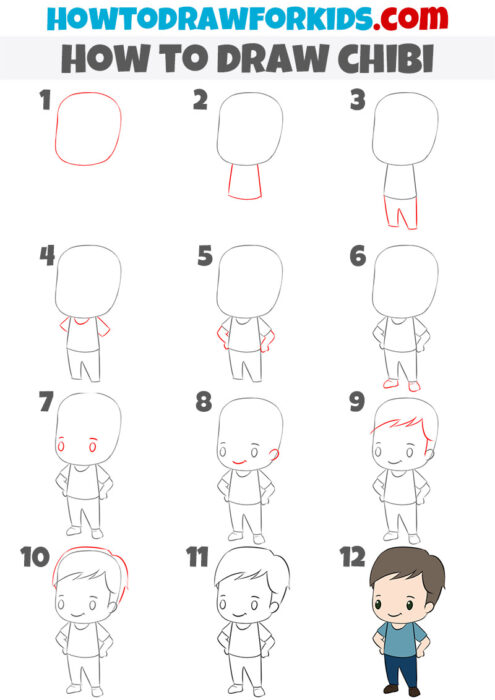 HOWTODRAWFORKIDS.com

HOW TO DRAW CHIBI

1

2

3

4

5

6

7

8

9

10

11

12