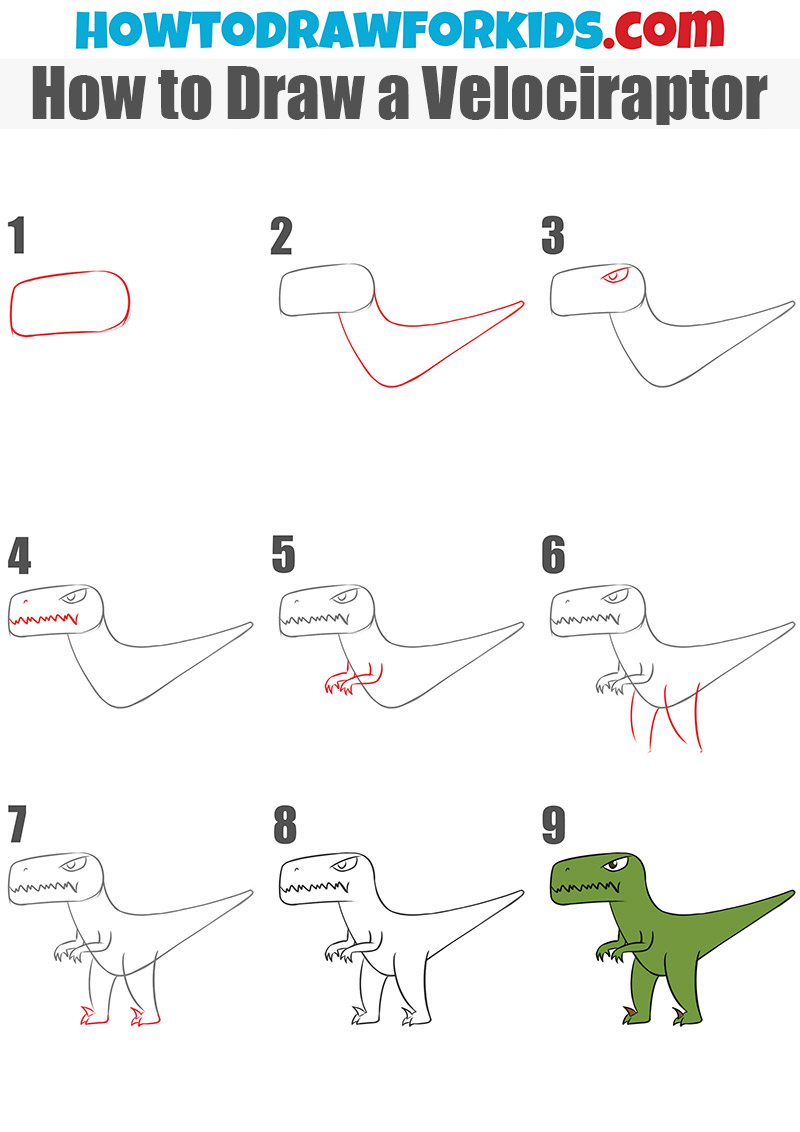 HOWTODRAWFORKIDS.com
How to Draw a Velociraptor

1
2
3
4
5
6
7
8
9