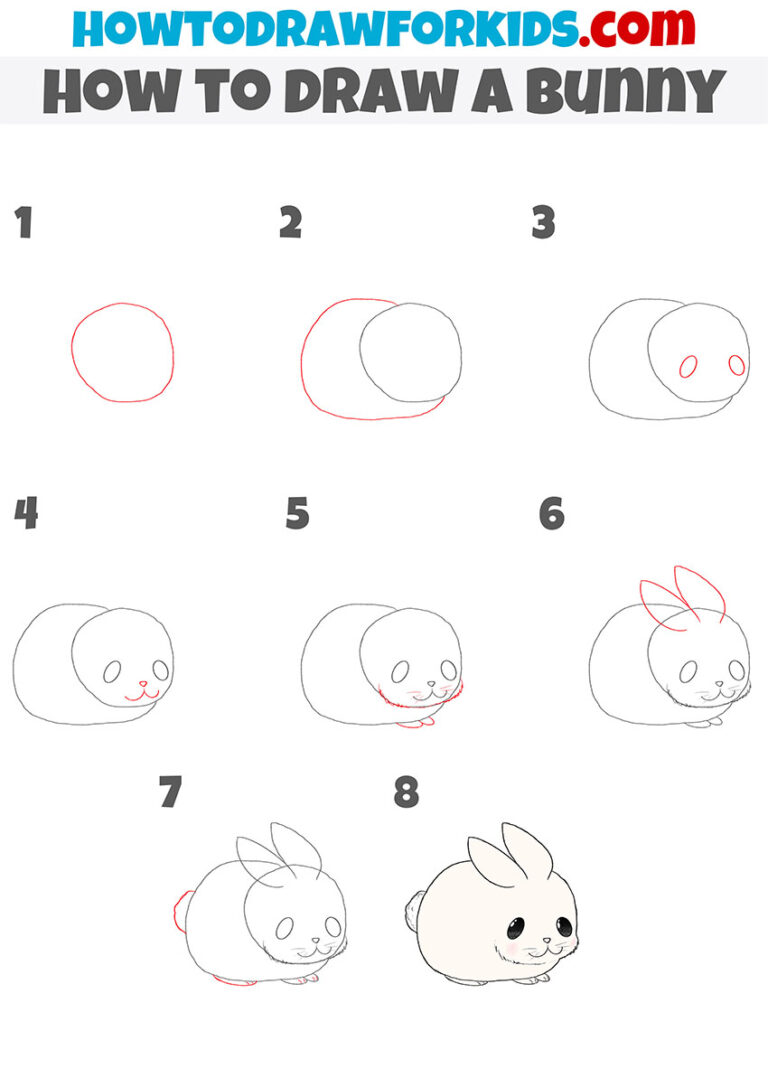 HOWTODRAWFORKIDS.com
HOW TO DRAW A BUNNY

1

2

3

4

5

6

7

8