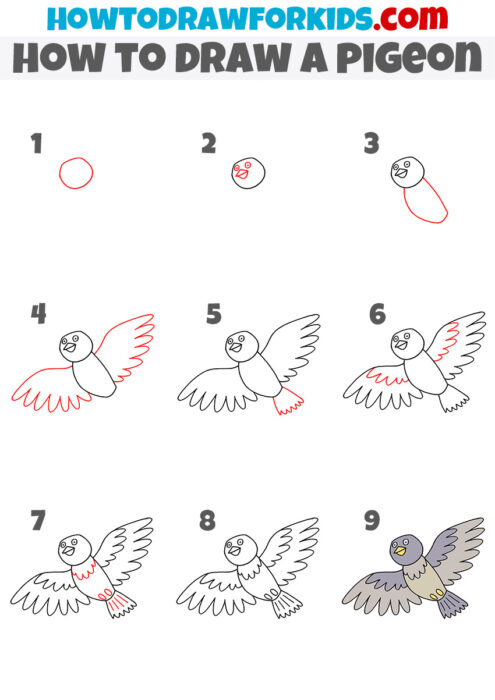 HOWTODRAWFORKIDS.com
HOW TO DRAW A PIGEON

1

2

3

4

5

6

7

8

9