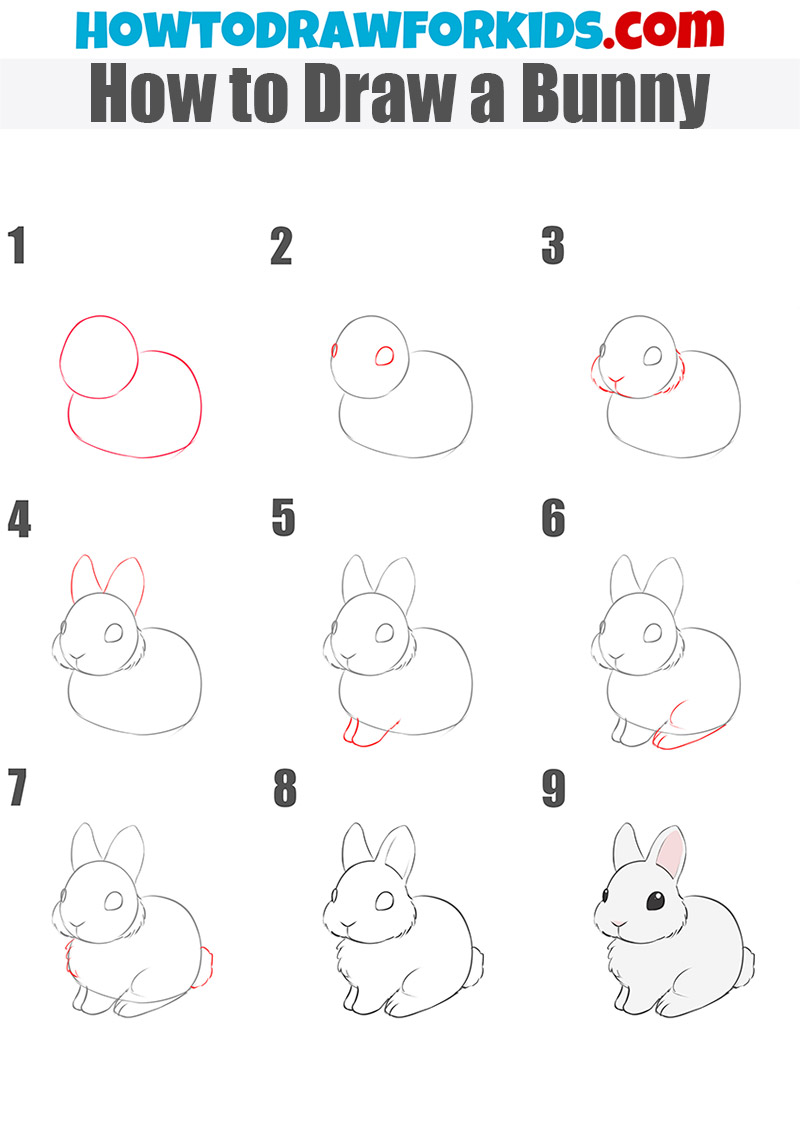 HOWTODRAWFORKIDS.com

How to Draw a Bunny

1

2

3

4

5

6

7

8

9