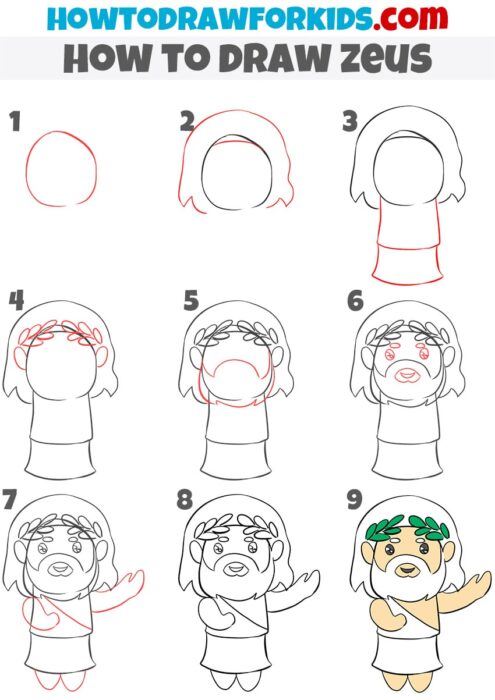 HOWTODRAWFORKIDS.com
HOW TO DRAW ZEUS

1
2
3
4
5
6
7
8
9