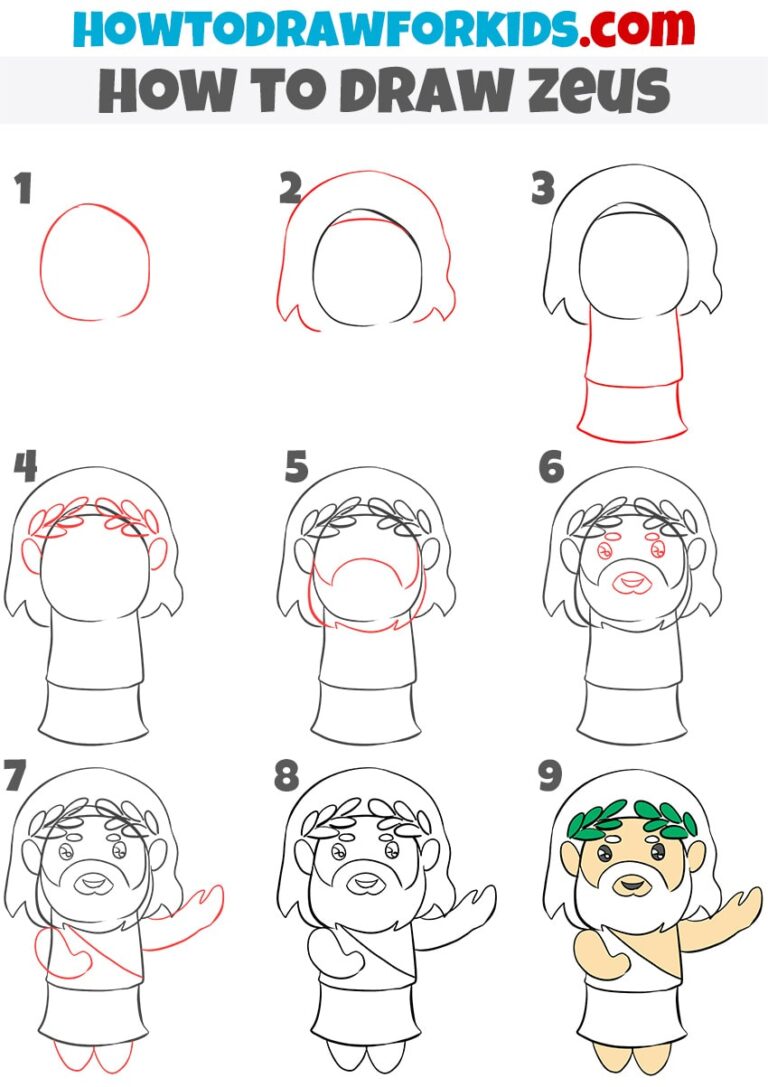 HOWTODRAWFORKIDS.com
HOW TO DRAW ZEUS

1

2

3

4

5

6

7

8

9