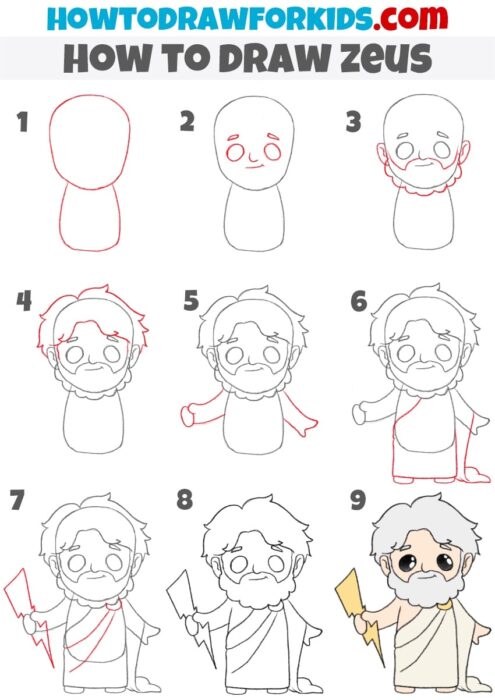 HOWTODRAWFORKIDS.com
HOW TO DRAW ZEUS

1

2

3

4

5

6

7

8

9