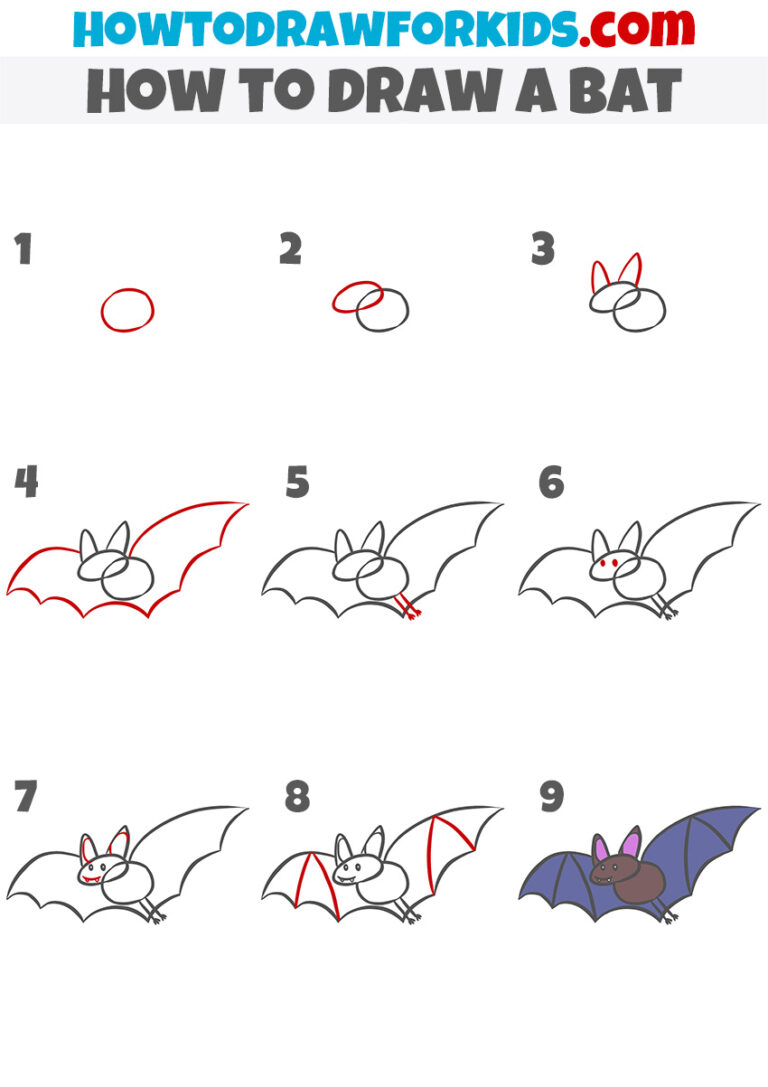 HOWTODRAWFORKIDS.com
HOW TO DRAW A BAT

1

2

3

4

5

6

7

8

9