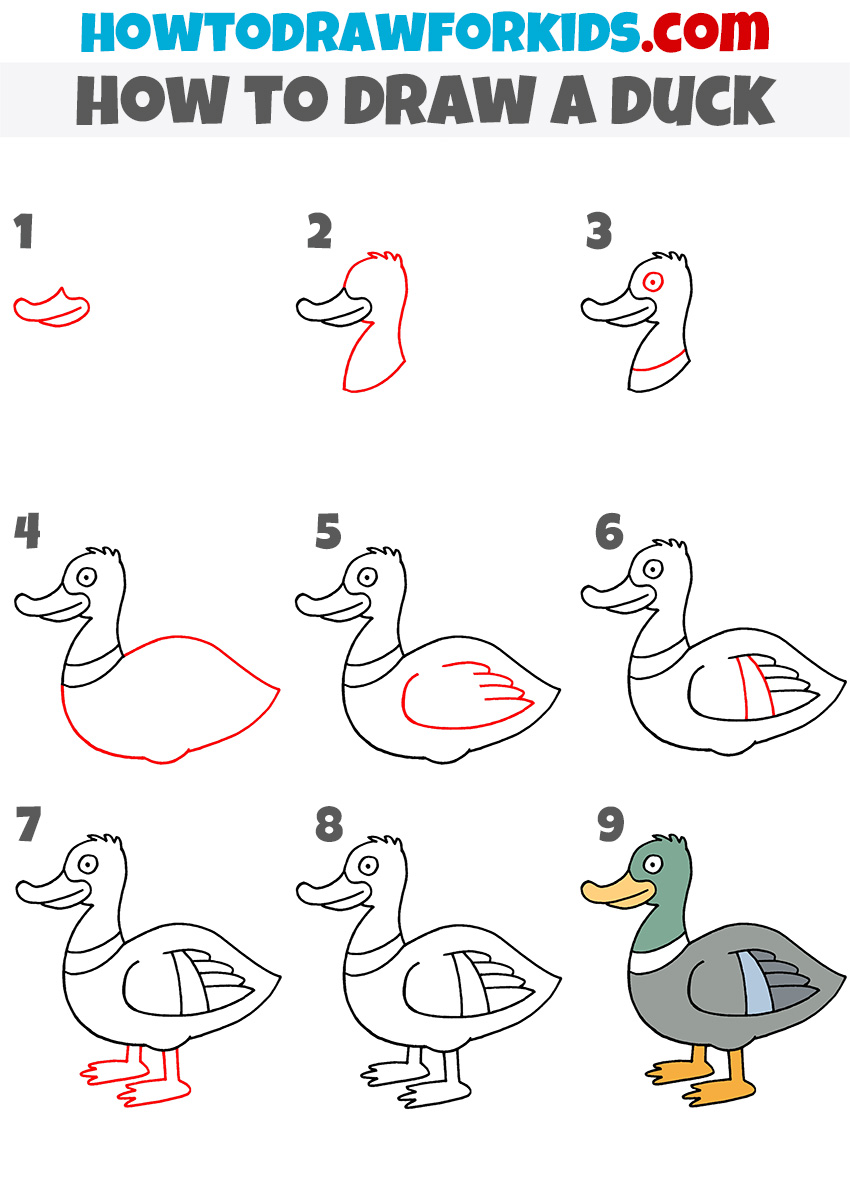 HOWTODRAWFORKIDS.com
HOW TO DRAW A DUCK

1

2

3

4

5

6

7

8

9