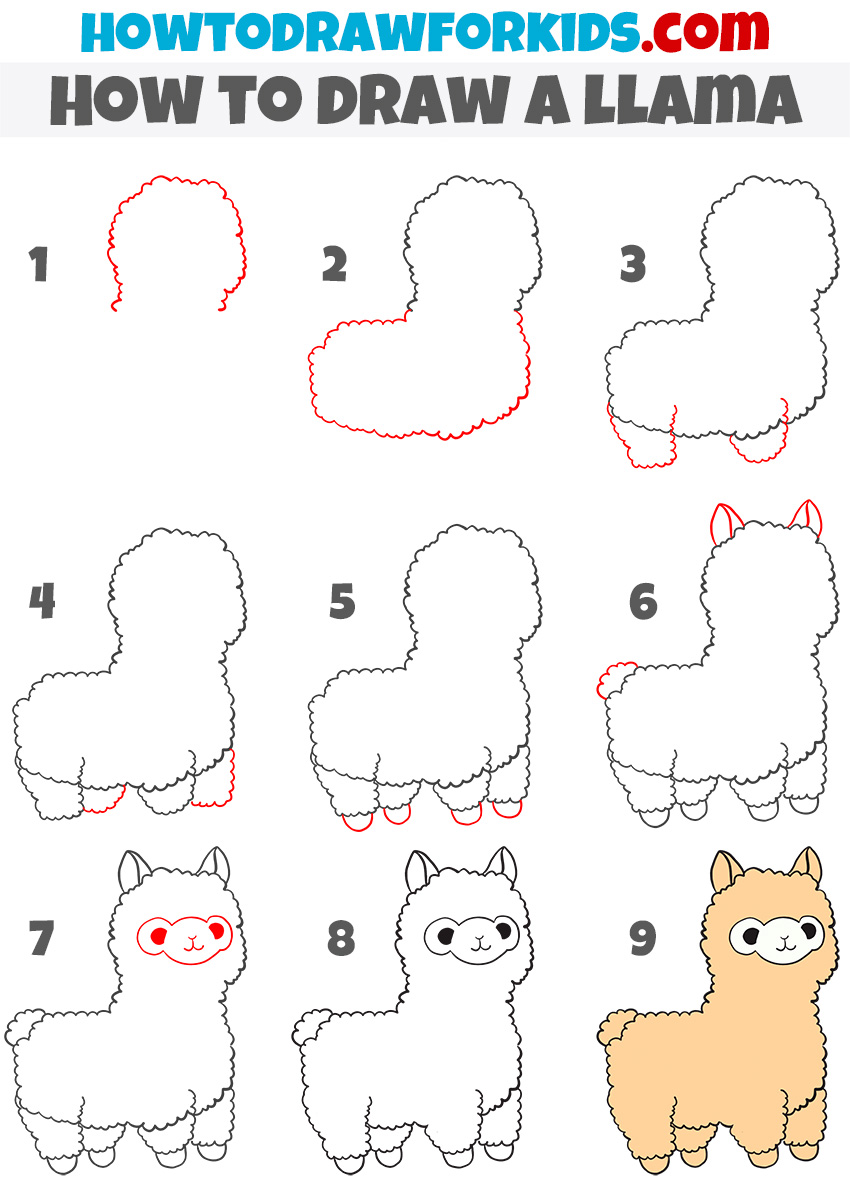 HOWTODRAWFORKIDS.com

HOW TO DRAW A LLAMA

1

2

3

4

5

6

7

8

9