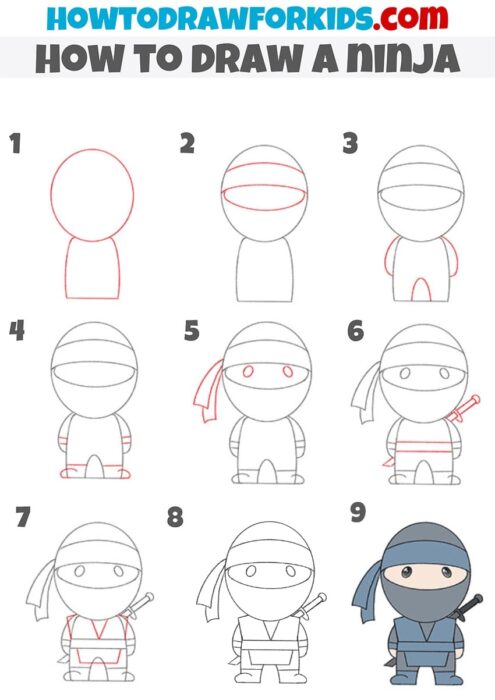 HOWTODRAWFORKIDS.com
HOW TO DRAW A NINJA

1
2
3
4
5
6
7
8
9