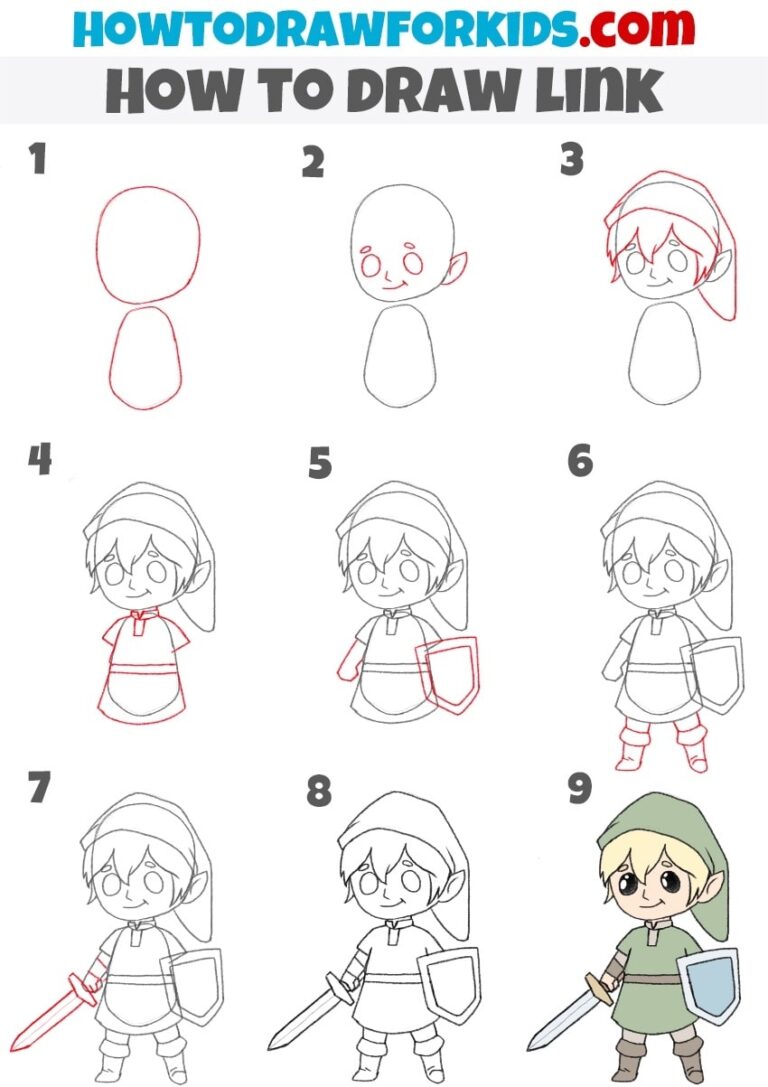 HOWTODRAWFORKIDS.COM
HOW TO DRAW LINK

1

2

3

4

5

6

7

8

9