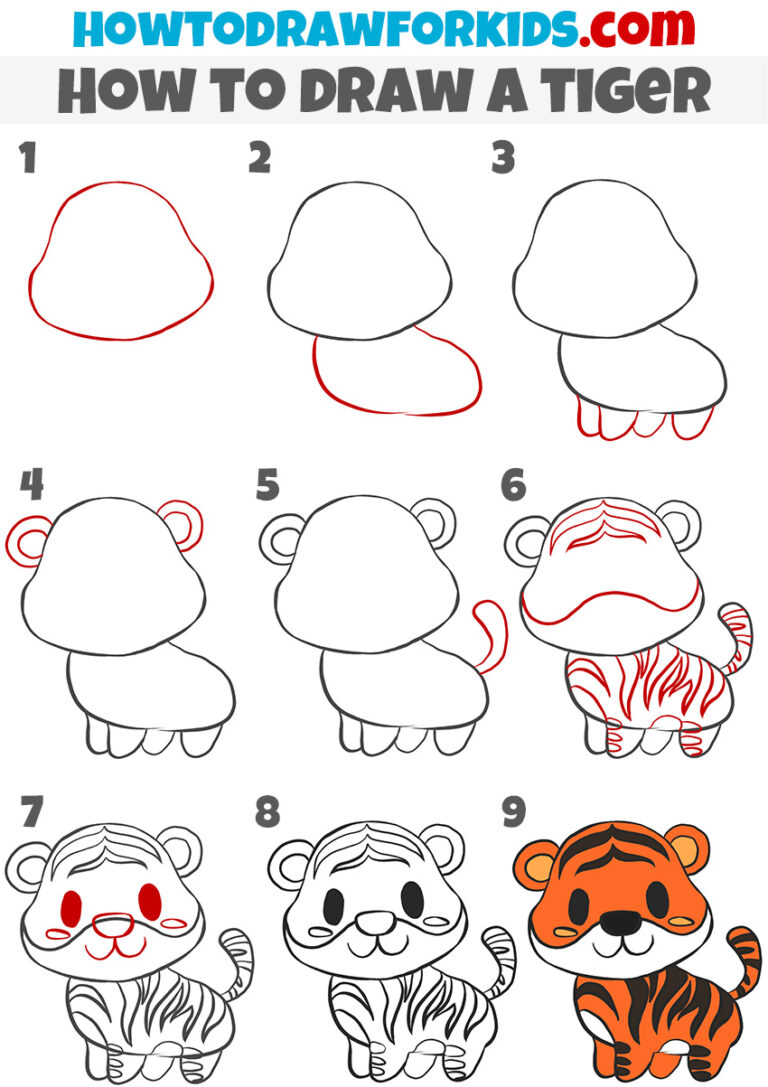 HOWTODRAWFORKIDS.com
HOW TO DRAW A TIGER

1

2

3

4

5

6

7

8

9