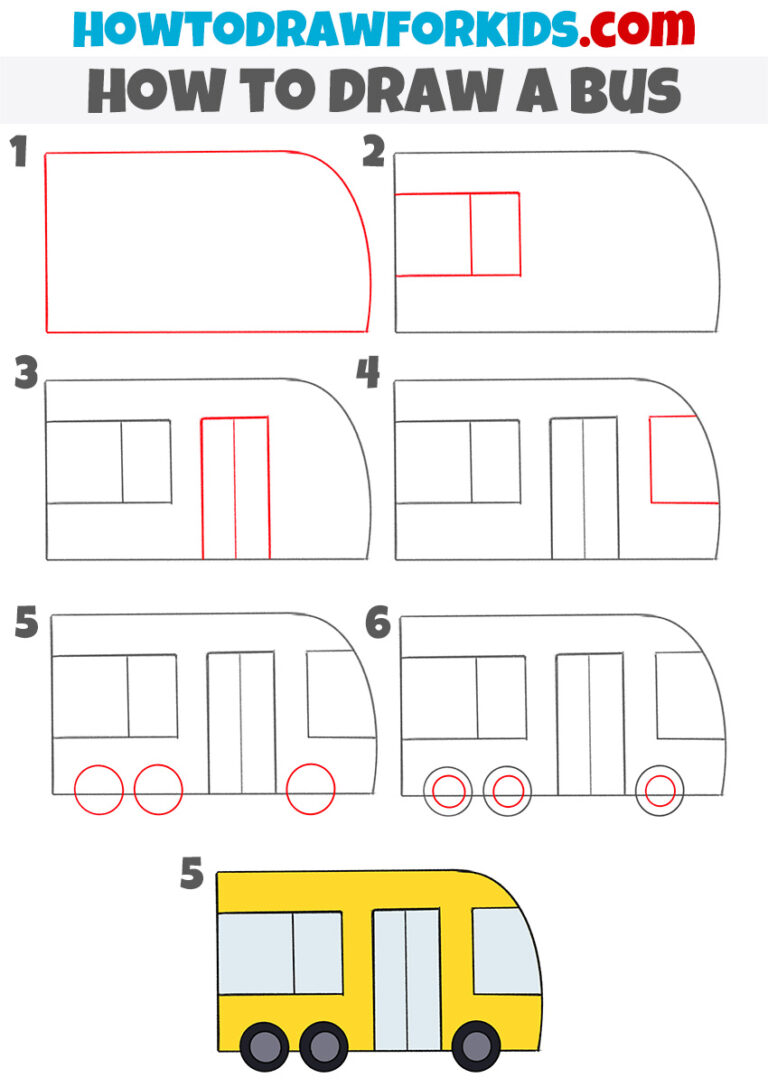 HOWTODRAWFORKIDS.com

HOW TO DRAW A BUS

1

2

3

4

5

6

5