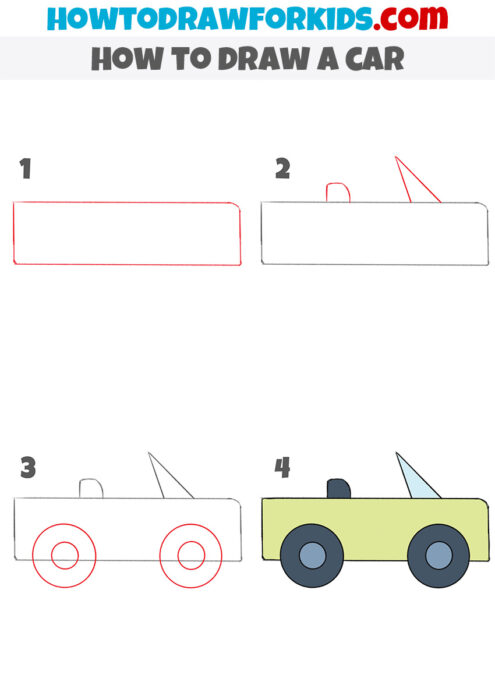 HOWTODRAWFORKIDS.com
HOW TO DRAW A CAR

1

2

3

4